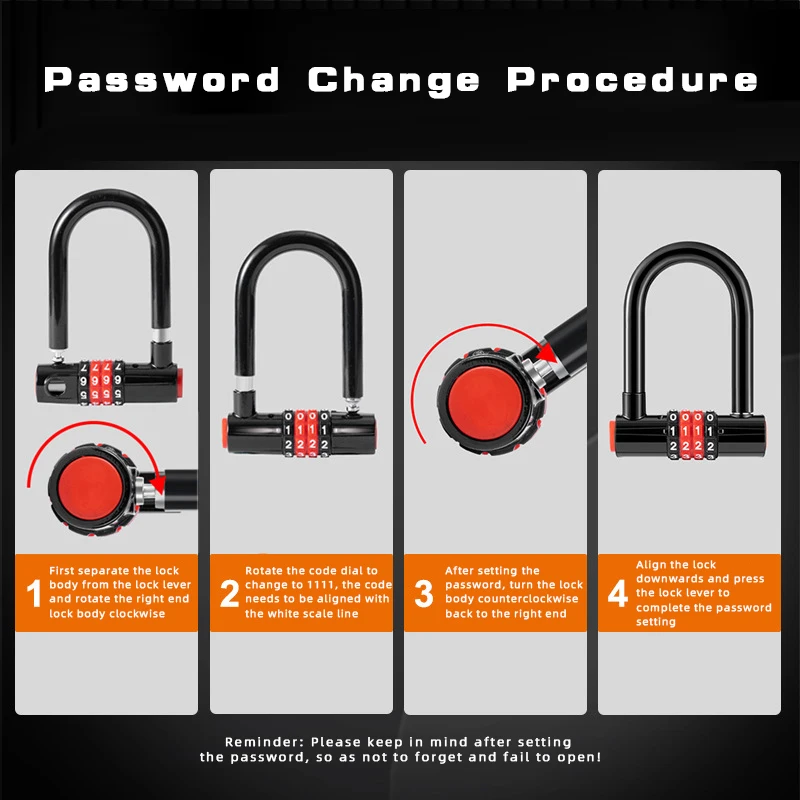 Password Change Procedure

1 First separate the lock body from the lock lever and rotate the right end lock body clockwise

2 Rotate the code dial to change to 1111, the code needs to be aligned with the white scale line

3 After setting the password, turn the lock body counterclockwise back to the right end

4 Align the lock downwards and press the lock lever to complete the password setting

Reminder: Please keep in mind after setting the password, so as not to forget and fail to open!