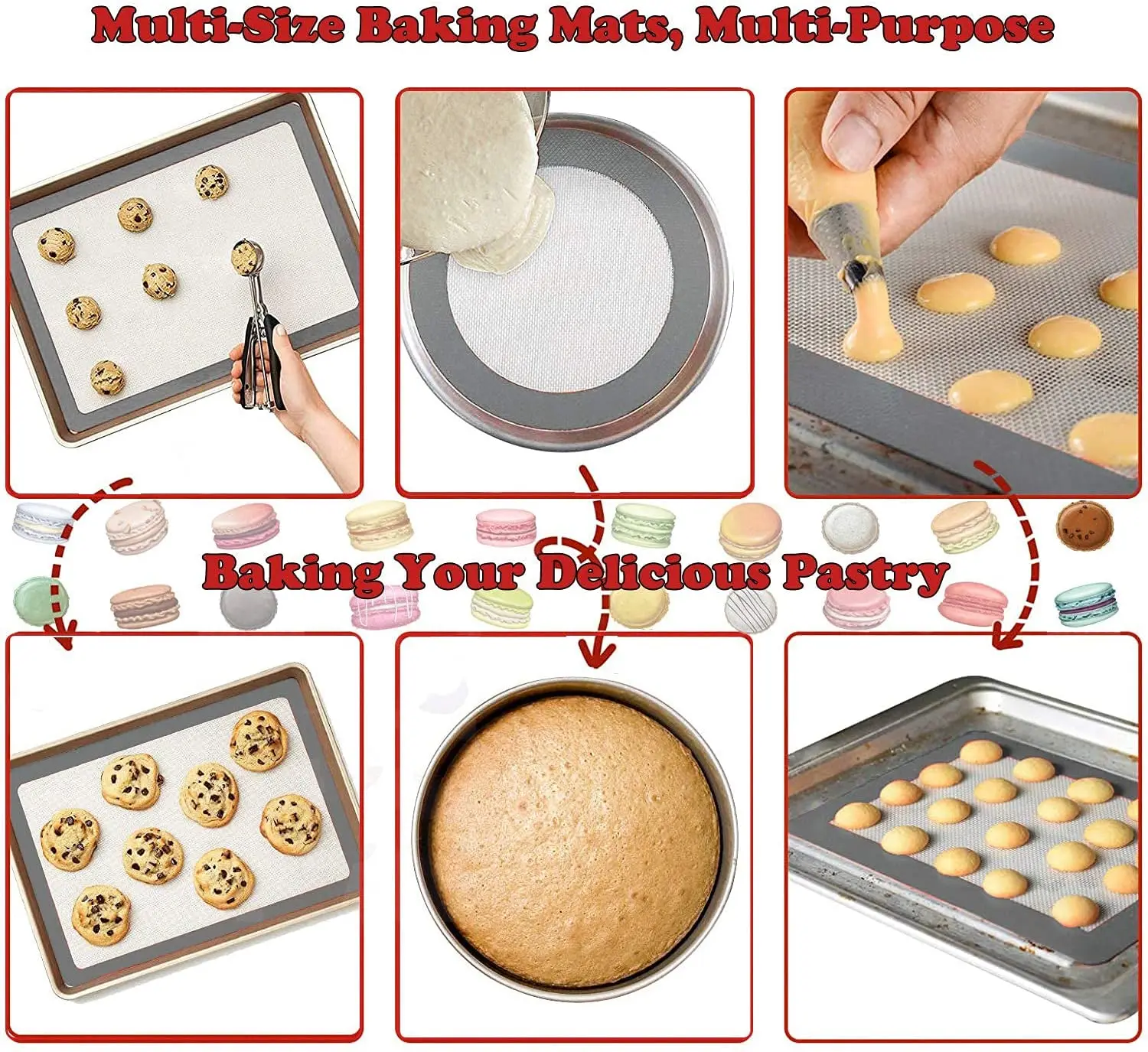 Multi-Size Baking Mats, Multi-Purpose

Baking Your Delicious Pastry