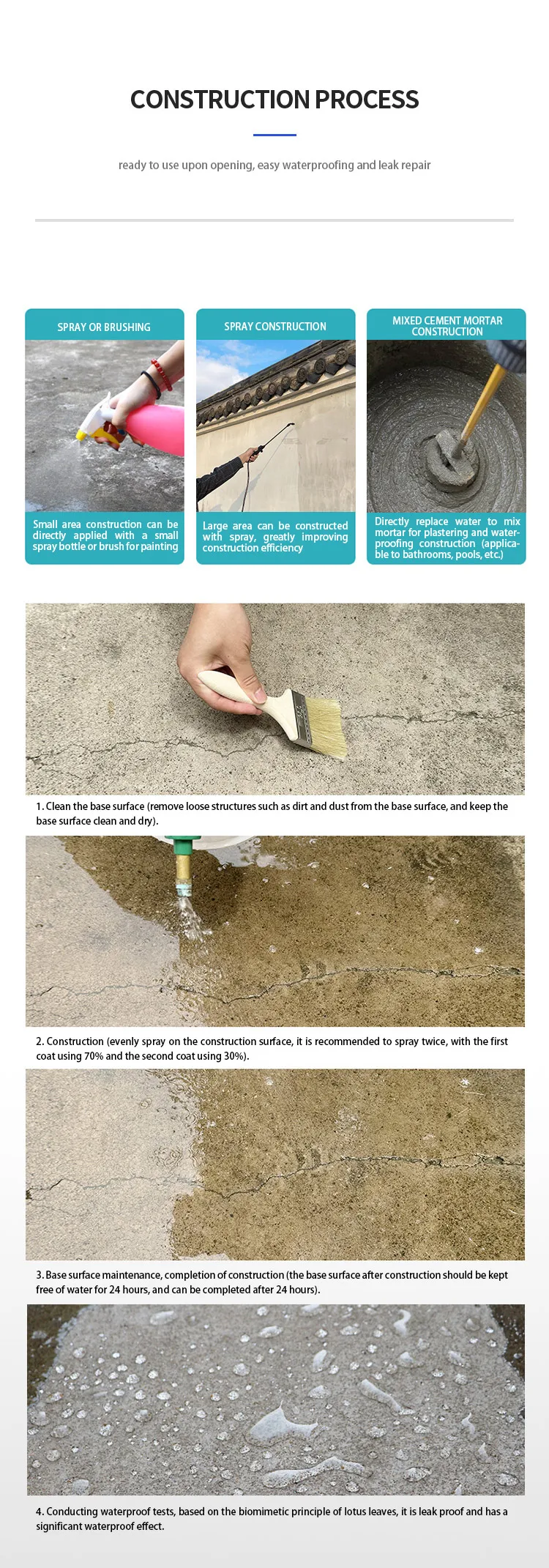 CONSTRUCTION PROCESS

ready to use upon opening, easy waterproofing and leak repair

SPRAY OR BRUSHING

Small area construction can be directly applied with a small spray bottle or brush for painting

SPRAY CONSTRUCTION

Large area can be constructed with spray, greatly improving construction efficiency

MIXED CEMENT MORTAR CONSTRUCTION

Directly replace water to mix mortar for plastering and waterproofing construction (applicable to bathrooms, pools, etc.)

1. Clean the base surface (remove loose structures such as dirt and dust from the base surface, and keep the base surface clean and dry).

2. Construction (evenly spray on the construction surface, it is recommended to spray twice, with the first coat using 70% and the second coat using 30%).

3. Base surface maintenance, completion of construction (the base surface after construction should be kept free of water for 24 hours, and can be completed after 24 hours).

4. Conducting waterproof tests, based on the biomimetic principle of lotus leaves, it is leak proof and has a significant waterproof effect.