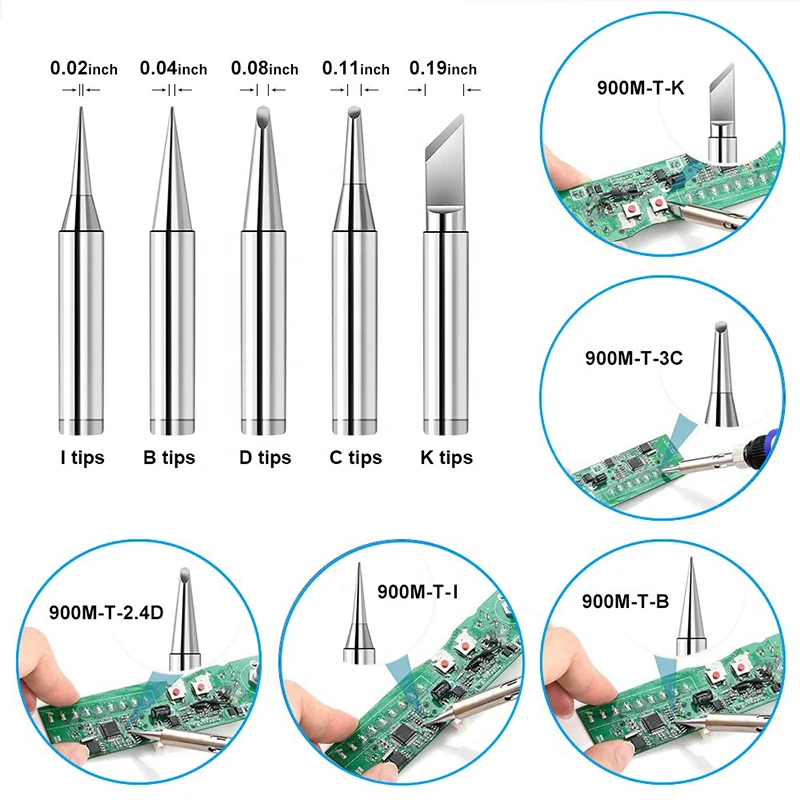 0.02inch 0.04inch 0.08inch 0.11inch 0.19inch

I tips B tips D tips C tips K tips

900M-T-K

900M-T-3C

900M-T-2.4D

900M-T-I

900M-T-B