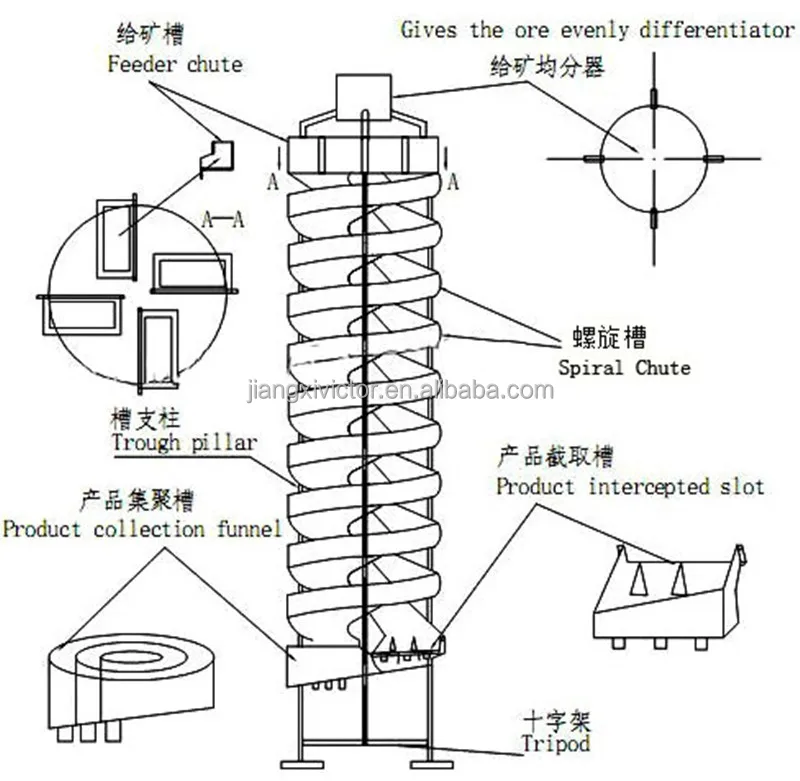 给矿槽
Feeder chute

Gives the ore evenly differentiator
给矿均分器

A
A
A—A

螺旋槽
Spiral Chute

jiangxivictor.en.alibaba.com

槽支柱
Trough pillar

产品截取槽
Product intercepted slot

产品集聚槽
Product collection funnel

十字架
Tripod