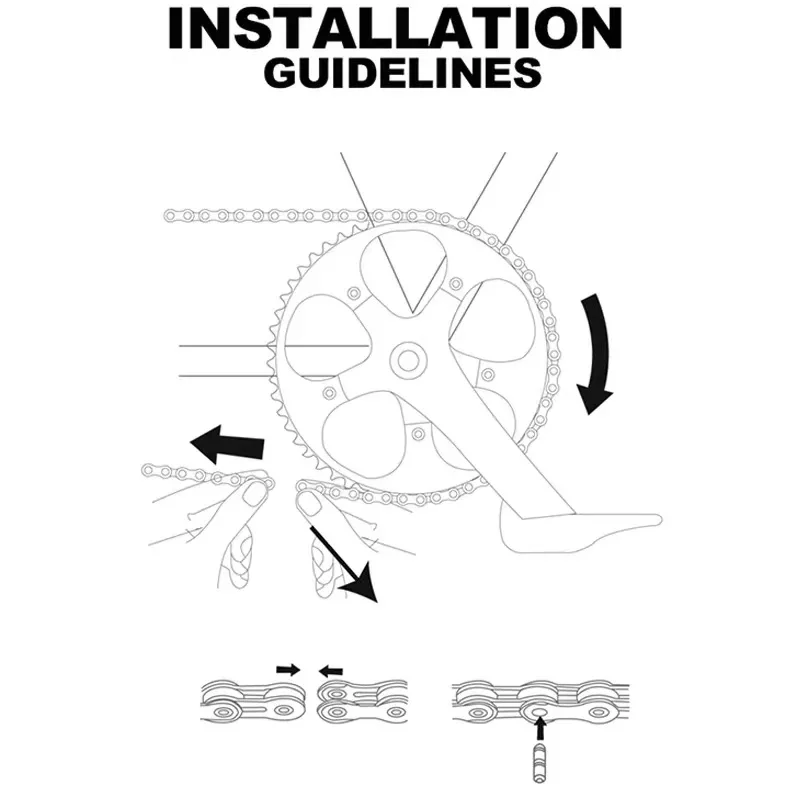 INSTALLATION
GUIDELINES