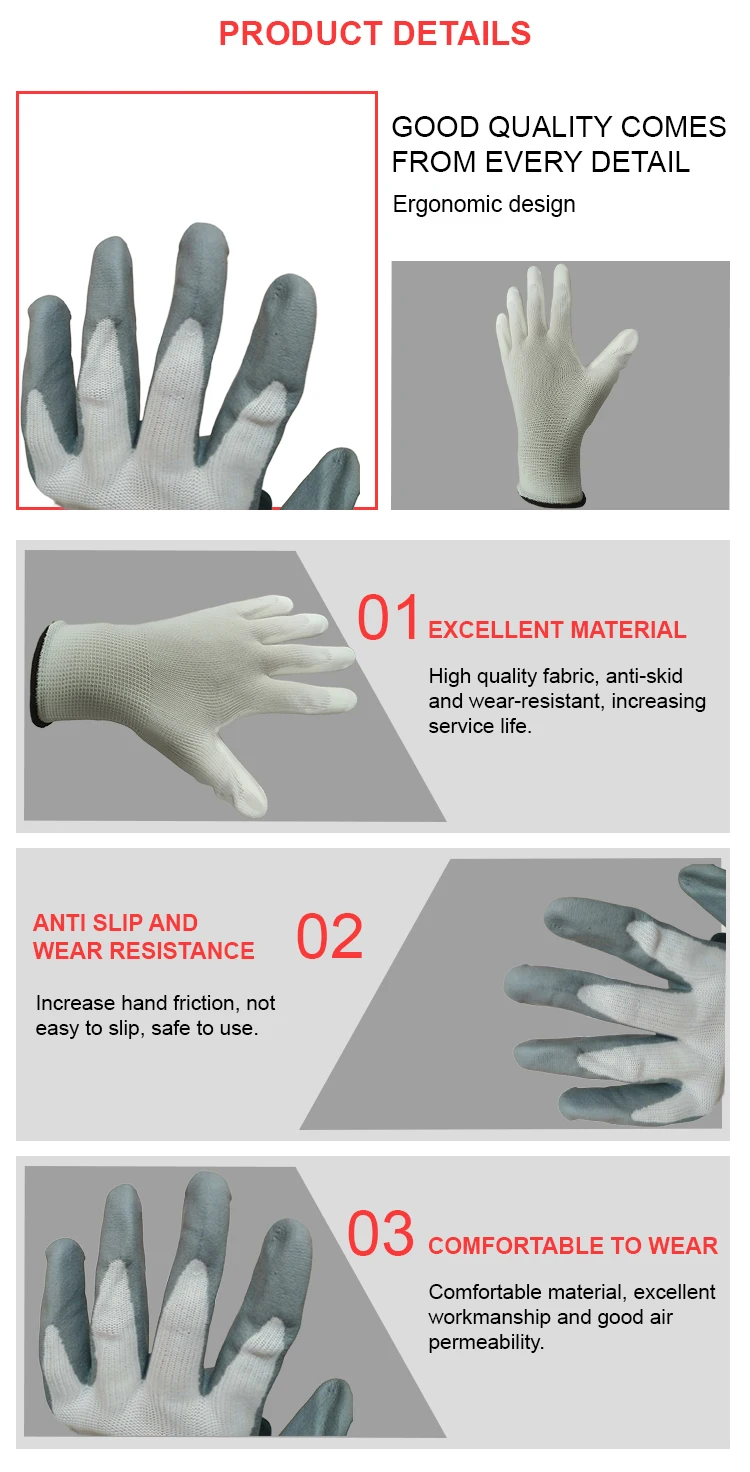 PRODUCT DETAILS

GOOD QUALITY COMES FROM EVERY DETAIL

Ergonomic design

01 EXCELLENT MATERIAL

High quality fabric, anti-skid and wear-resistant, increasing service life.

ANTI SLIP AND WEAR RESISTANCE 02

Increase hand friction, not easy to slip, safe to use.

03 COMFORTABLE TO WEAR

Comfortable material, excellent workmanship and good air permeability.