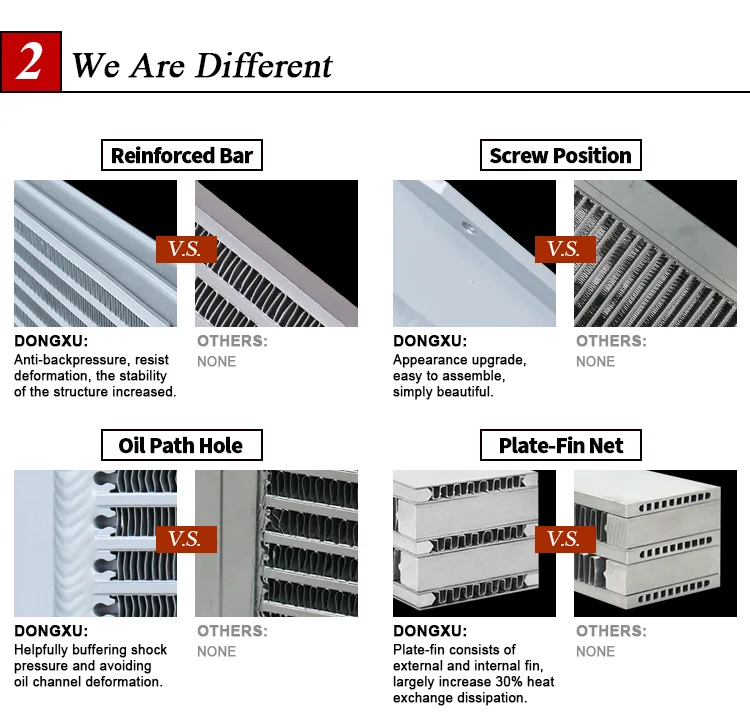 2 We Are Different

Reinforced Bar

V.S.

DONGXU:
Anti-backpressure, resist deformation, the stability of the structure increased.

OTHERS:
NONE

Screw Position

V.S.

DONGXU:
Appearance upgrade, easy to assemble, simply beautiful.

OTHERS:
NONE

Oil Path Hole

V.S.

DONGXU:
Helpfully buffering shock pressure and avoiding oil channel deformation.

OTHERS:
NONE

Plate-Fin Net

V.S.

DONGXU:
Plate-fin consists of external and internal fin, largely increase 30% heat exchange dissipation.

OTHERS:
NONE