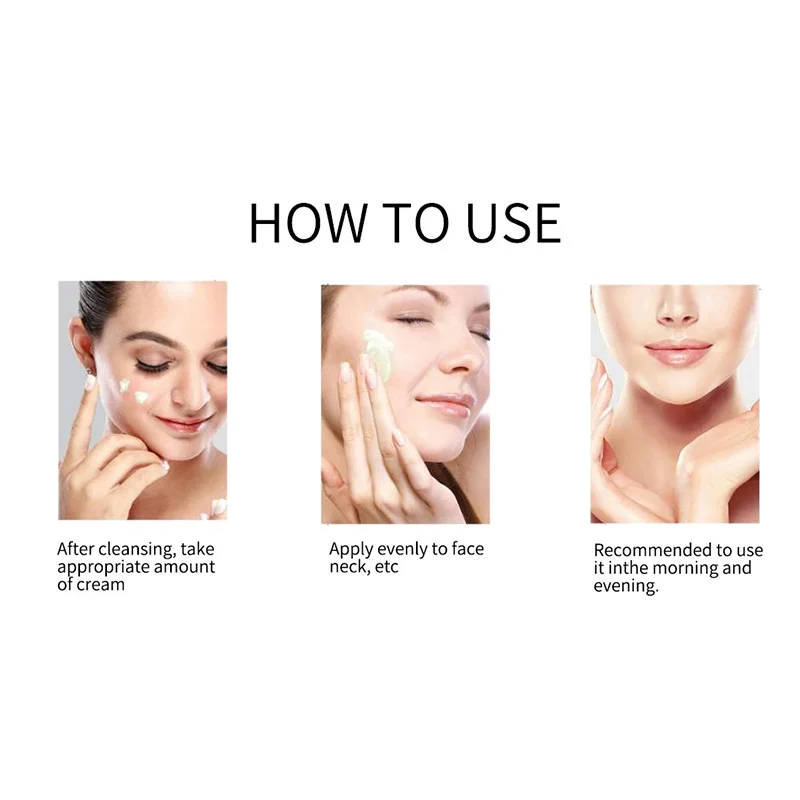 HOW TO USE

After cleansing, take appropriate amount of cream

Apply evenly to face neck, etc

Recommended to use it inthe morning and evening.