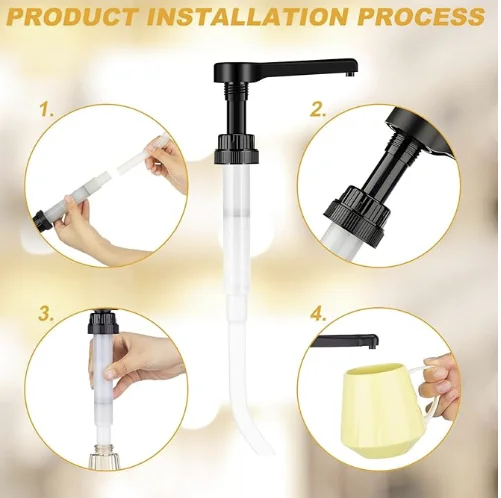 PRODUCT INSTALLATION PROCESS

1.

2.

3.

4.