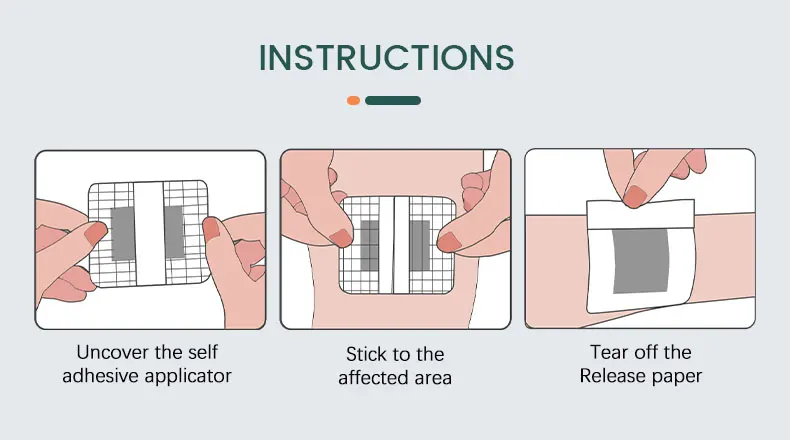 INSTRUCTIONS

Uncover the self adhesive applicator

Stick to the affected area

Tear off the Release paper