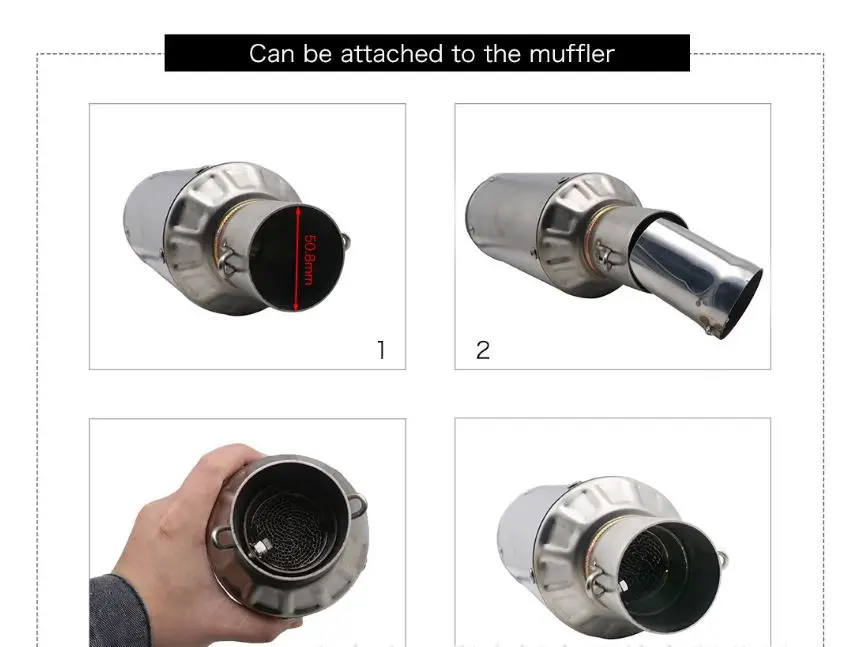 Can be attached to the muffler

50.8mm

1

2