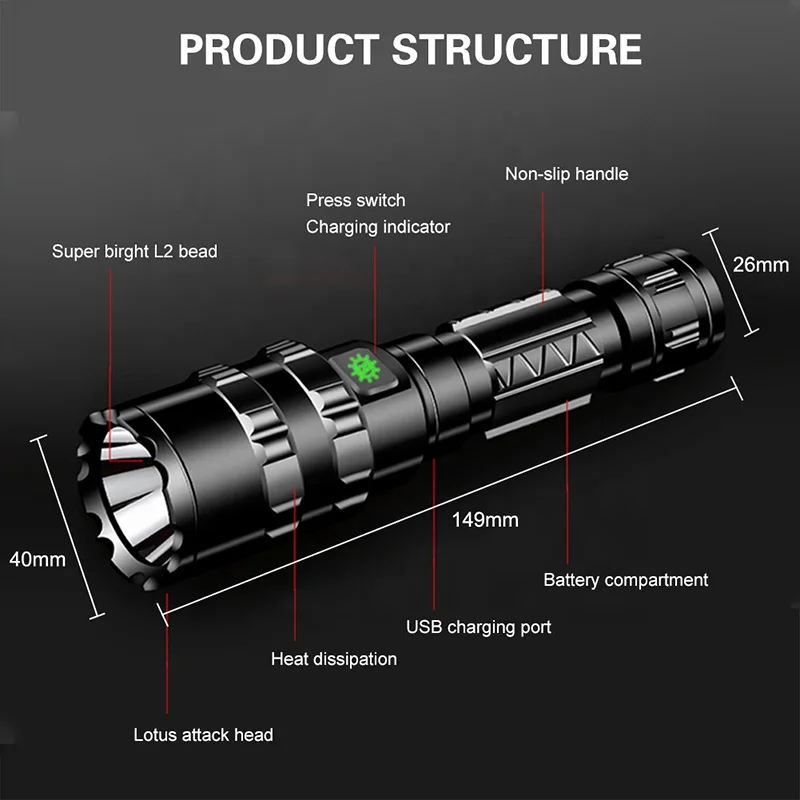 PRODUCT STRUCTURE

Non-slip handle

Press switch
Charging indicator

Super birght L2 bead

26mm

149mm

40mm

Battery compartment

USB charging port

Heat dissipation

Lotus attack head