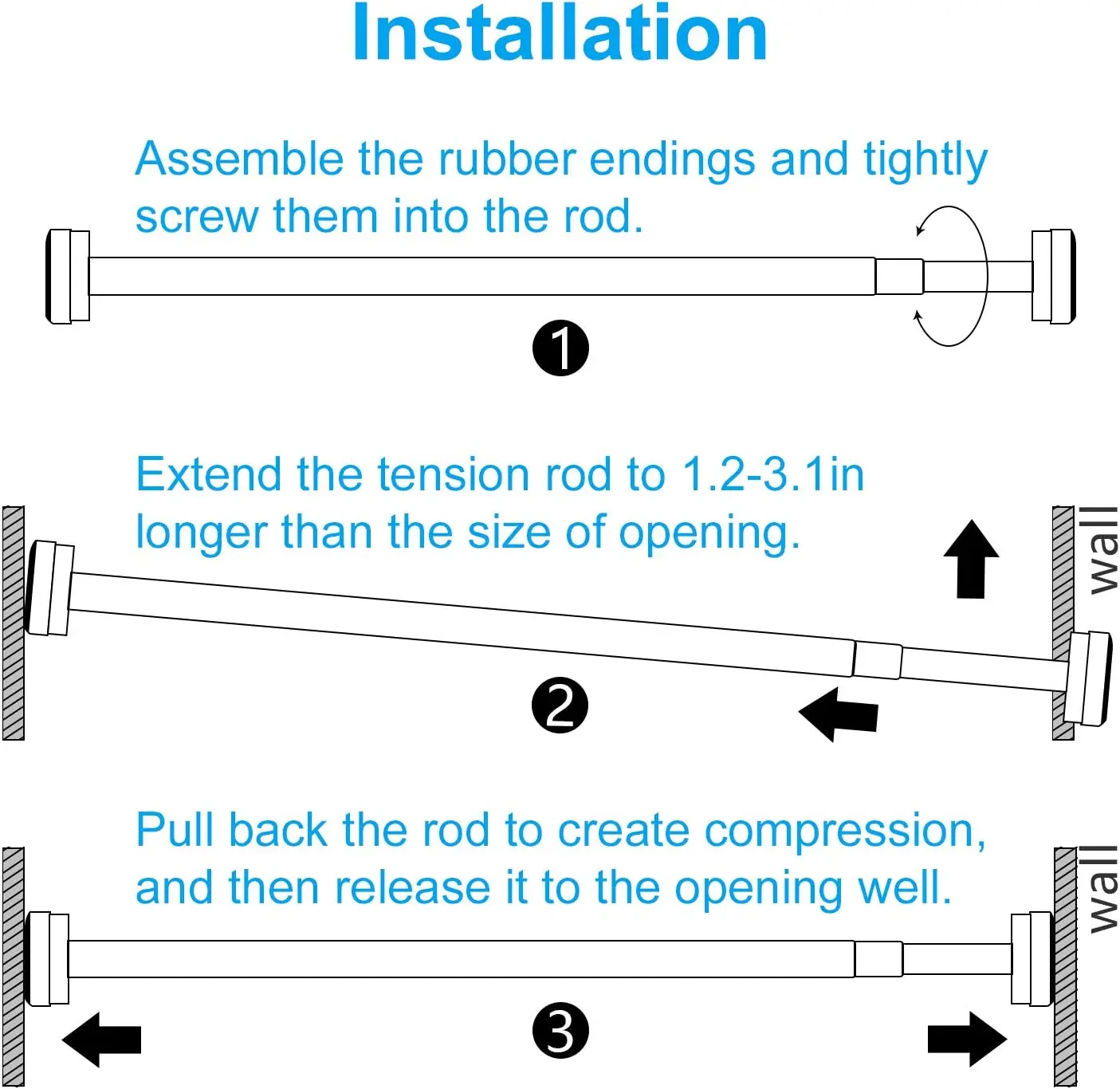 Installation

Assemble the rubber endings and tightly screw them into the rod.

1

Extend the tension rod to 1.2-3.1in longer than the size of opening.

wall

2

Pull back the rod to create compression, and then release it to the opening well.

wall

3