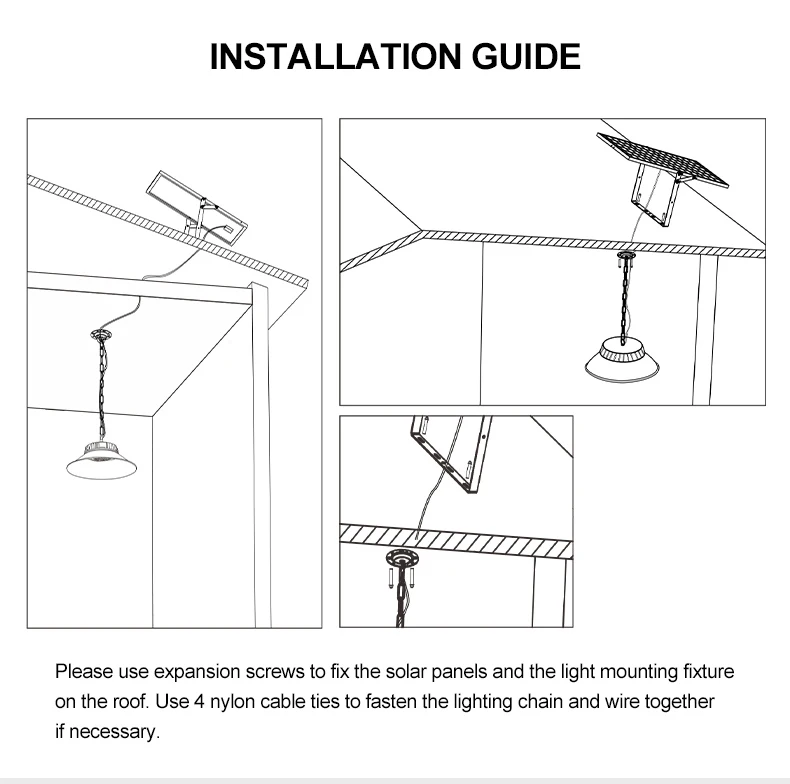 INSTALLATION GUIDE

Please use expansion screws to fix the solar panels and the light mounting fixture on the roof. Use 4 nylon cable ties to fasten the lighting chain and wire together if necessary.