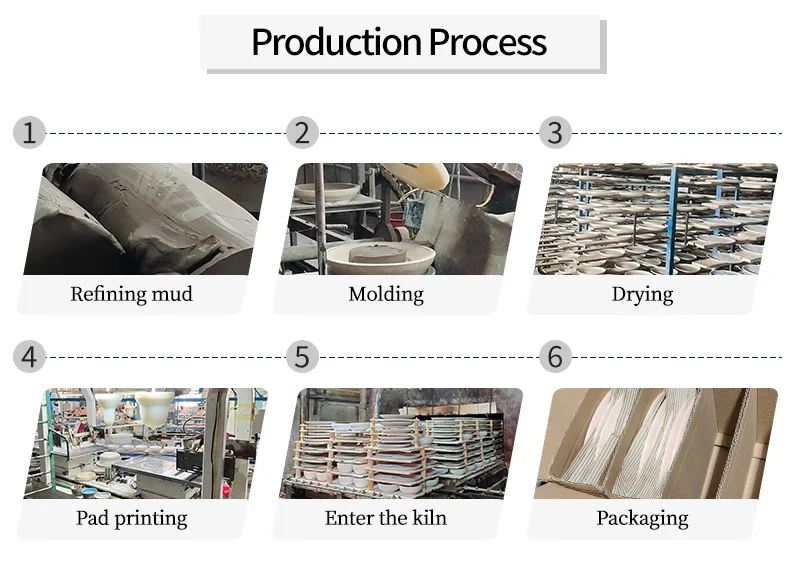 Production Process

1

Refining mud

2

Molding

3

Drying

4

Pad printing

5

Enter the kiln

6

Packaging