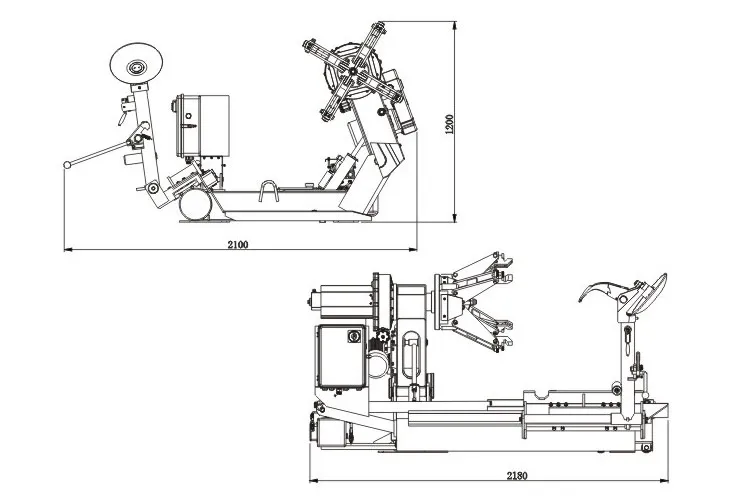 1200

2100

2180