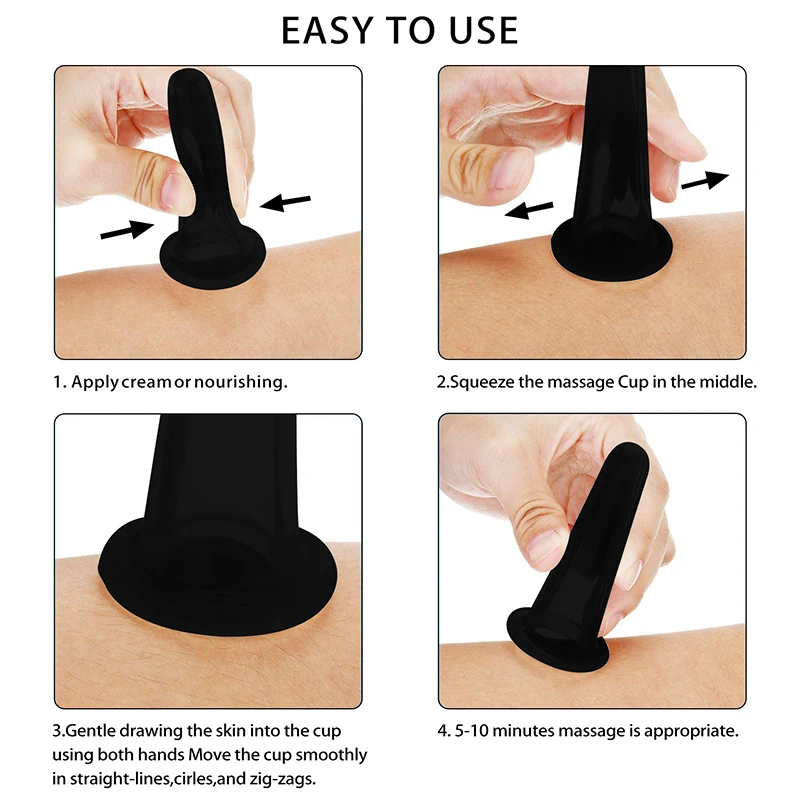 EASY TO USE

1. Apply cream or nourishing.

2.Squeeze the massage Cup in the middle.

3.Gentle drawing the skin into the cup using both hands Move the cup smoothly in straight-lines,cirles,and zig-zags.

4. 5-10 minutes massage is appropriate.