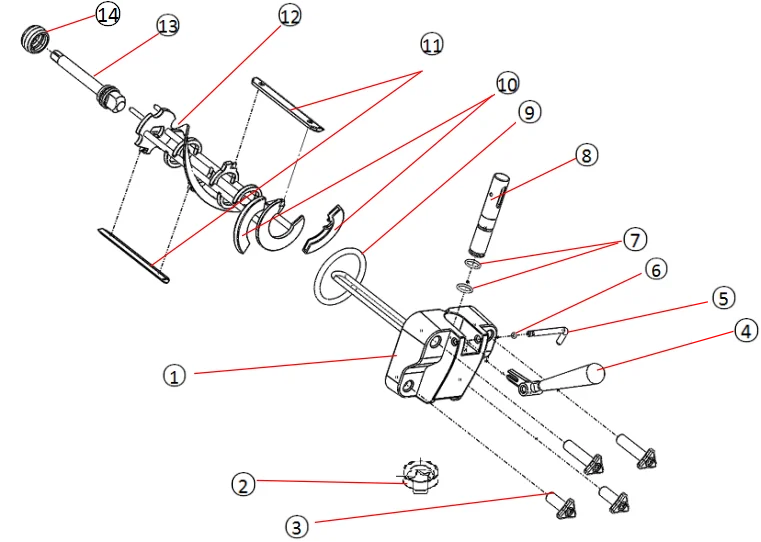 14
13
12
11
10
9
8
7
6
5
4
1
2
3