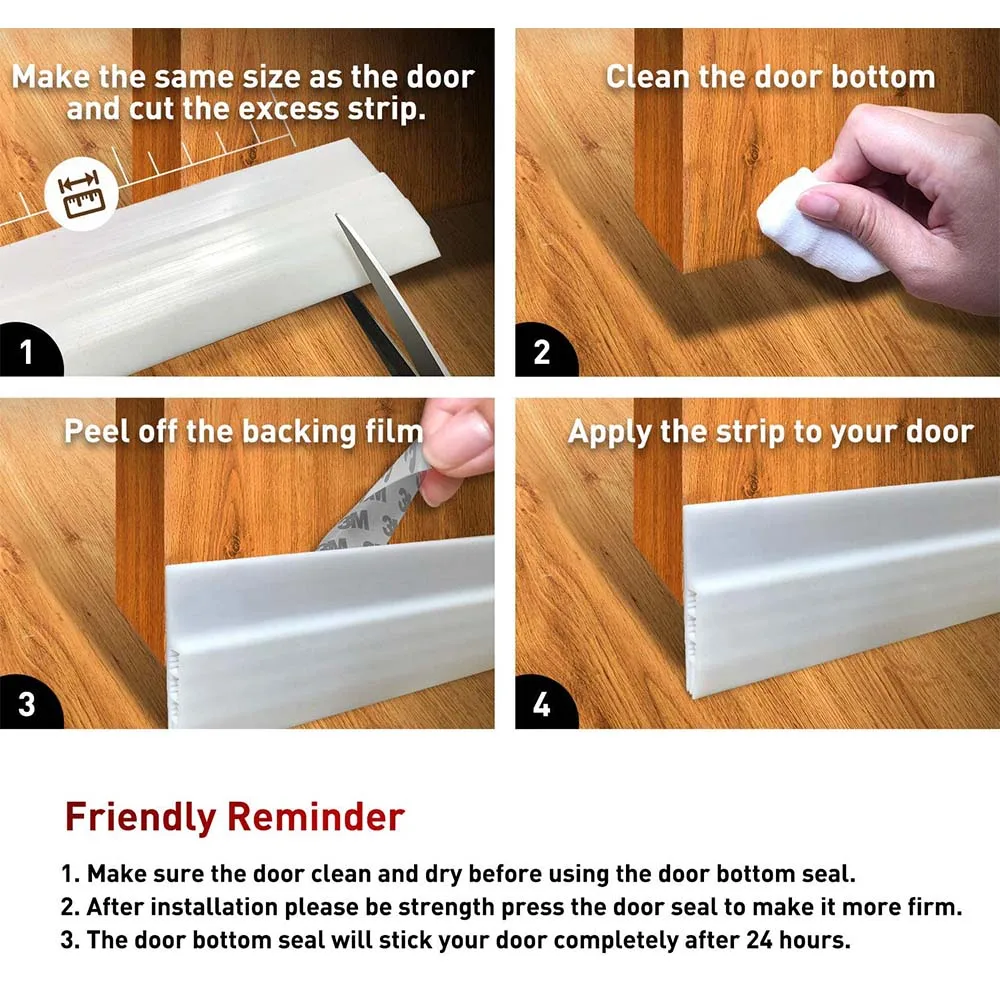 Make the same size as the door and cut the excess strip.

1

Clean the door bottom

2

Peel off the backing film

3M

3

Apply the strip to your door

4

Friendly Reminder

1. Make sure the door clean and dry before using the door bottom seal.
2. After installation please be strength press the door seal to make it more firm.
3. The door bottom seal will stick your door completely after 24 hours.