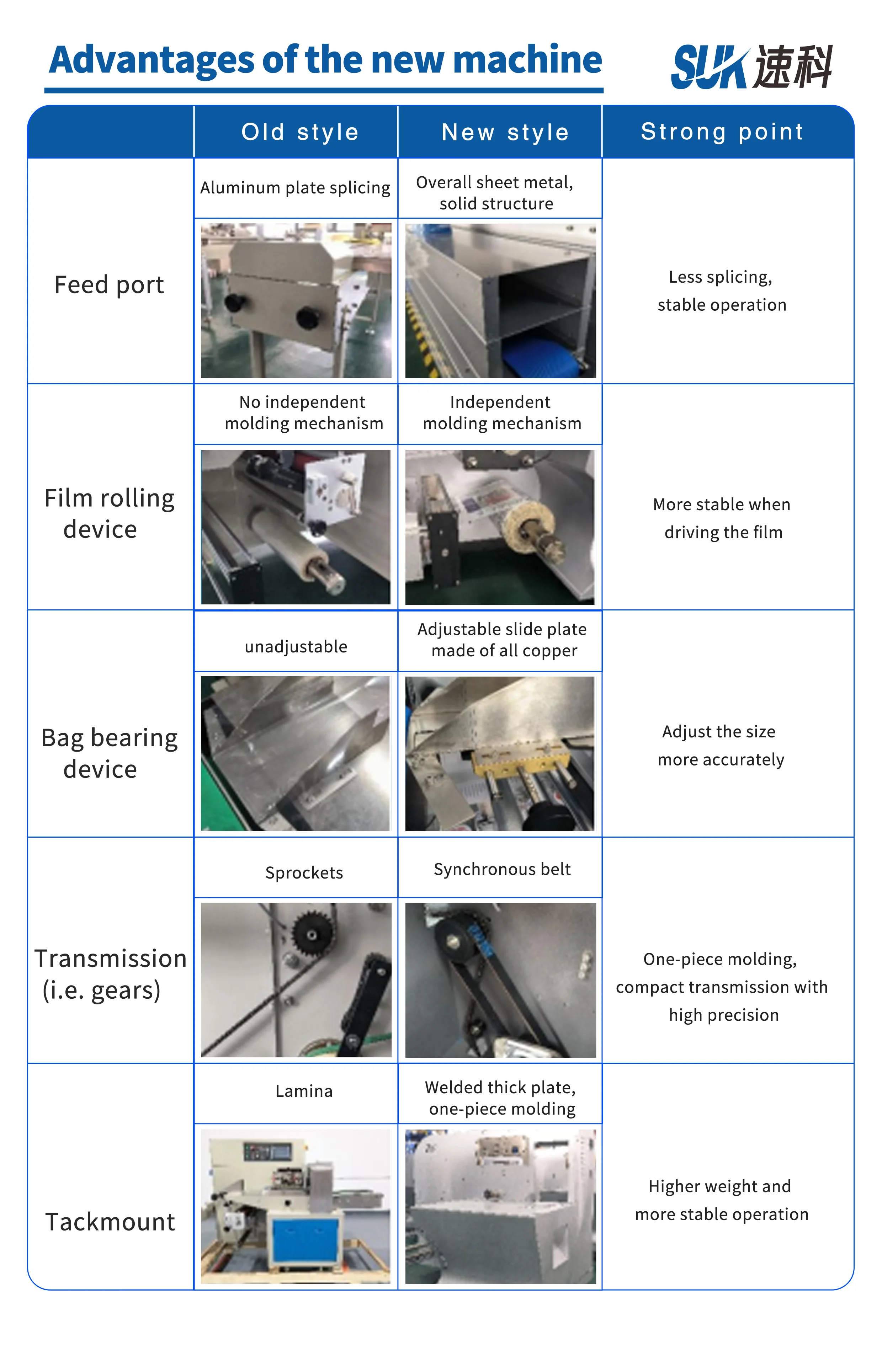 Advantages of the new machine

SUK 速科

| | Old style | New style | Strong point |
|---|---|---|---|
| Feed port | Aluminum plate splicing | Overall sheet metal, solid structure | Less splicing, stable operation |
| Film rolling device | No independent molding mechanism | Independent molding mechanism | More stable when driving the film |
| Bag bearing device | unadjustable | Adjustable slide plate made of all copper | Adjust the size more accurately |
| Transmission (i.e. gears) | Sprockets | Synchronous belt | One-piece molding, compact transmission with high precision |
| Tackmount | Lamina | Welded thick plate, one-piece molding | Higher weight and more stable operation |