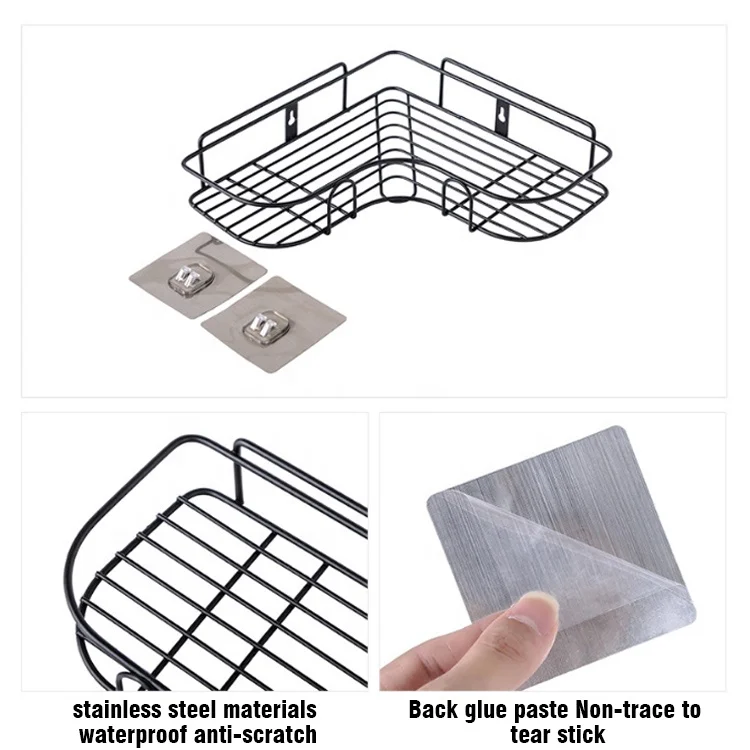 stainless steel materials waterproof anti-scratch

Back glue paste Non-trace to tear stick