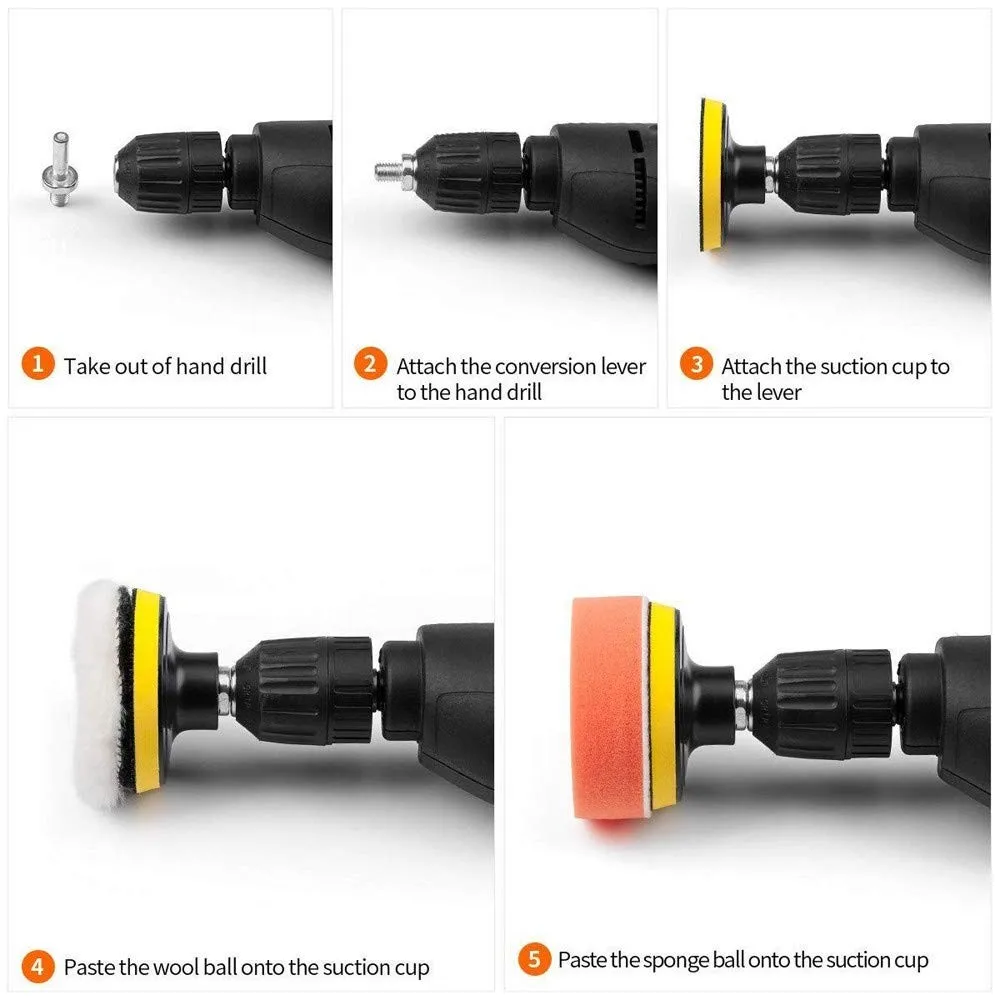 1 Take out of hand drill

2 Attach the conversion lever to the hand drill

3 Attach the suction cup to the lever

4 Paste the wool ball onto the suction cup

5 Paste the sponge ball onto the suction cup