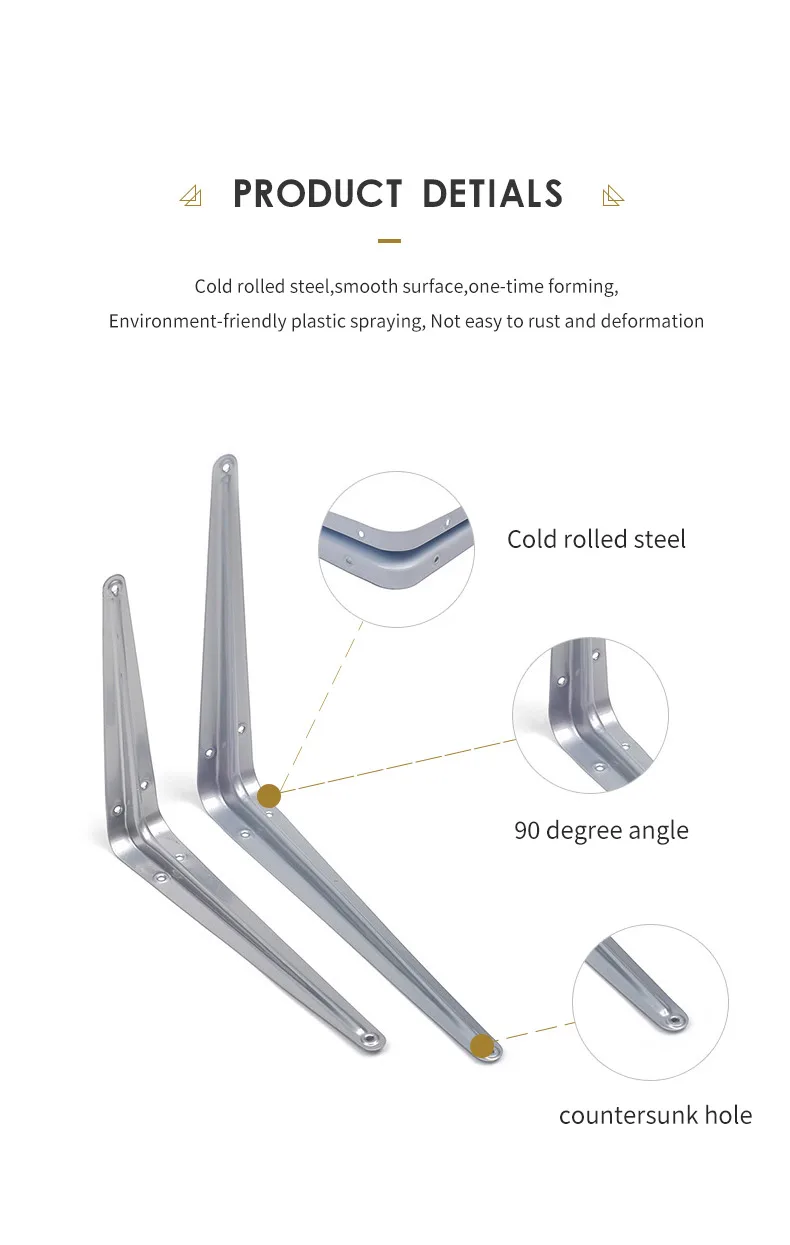 PRODUCT DETIALS

Cold rolled steel,smooth surface,one-time forming,
Environment-friendly plastic spraying, Not easy to rust and deformation

Cold rolled steel

90 degree angle

countersunk hole