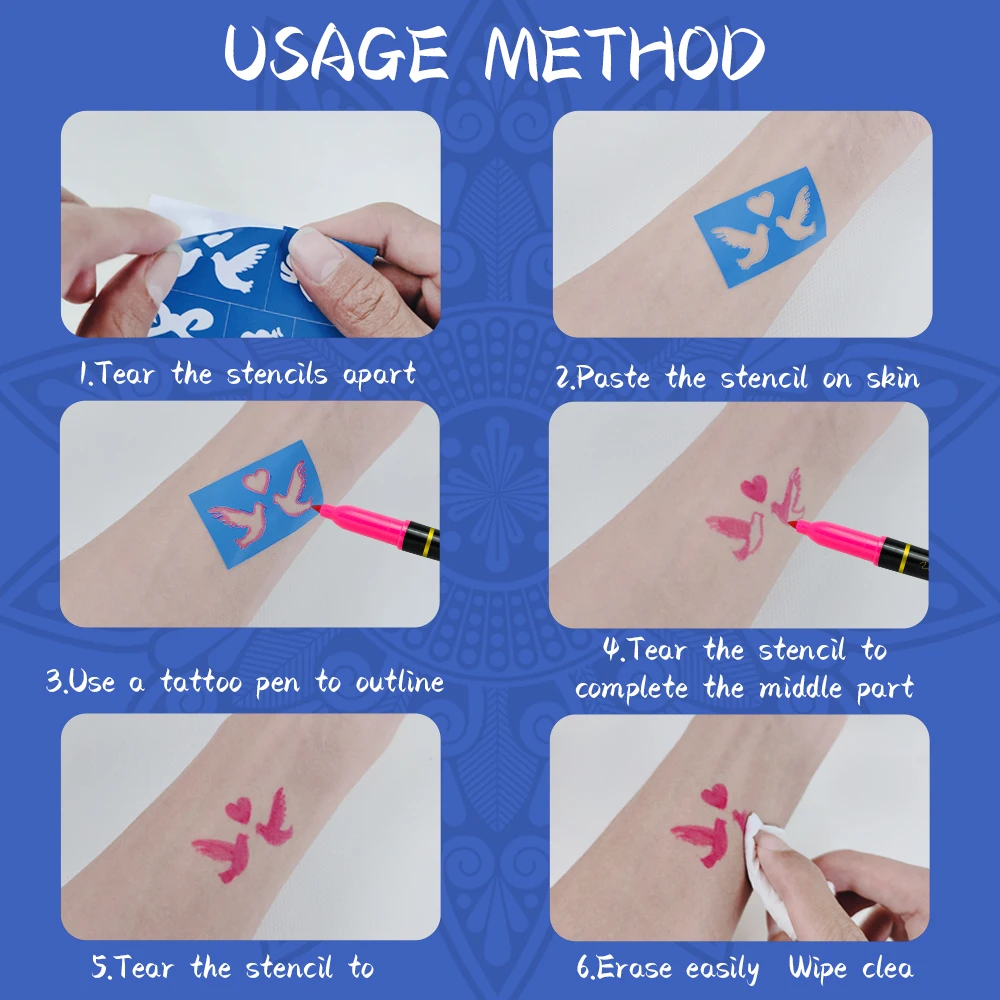 USAGE METHOD

1.Tear the stencils apart

2.Paste the stencil on skin

3.Use a tattoo pen to outline

4.Tear the stencil to complete the middle part

5.Tear the stencil to

6.Erase easily Wipe clea