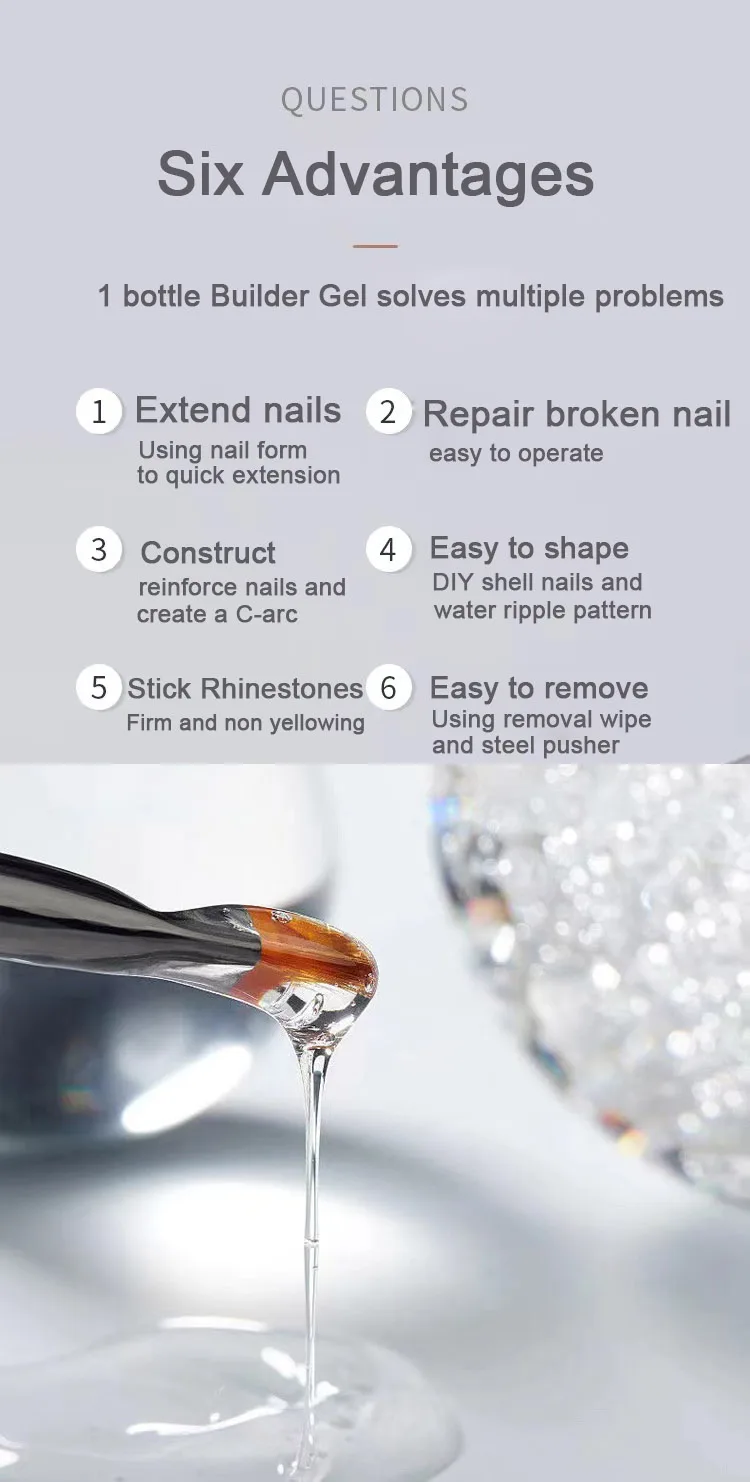 QUESTIONS

Six Advantages

1 bottle Builder Gel solves multiple problems

1 Extend nails
Using nail form to quick extension

2 Repair broken nail
easy to operate

3 Construct
reinforce nails and create a C-arc

4 Easy to shape
DIY shell nails and water ripple pattern

5 Stick Rhinestones
Firm and non yellowing

6 Easy to remove
Using removal wipe and steel pusher