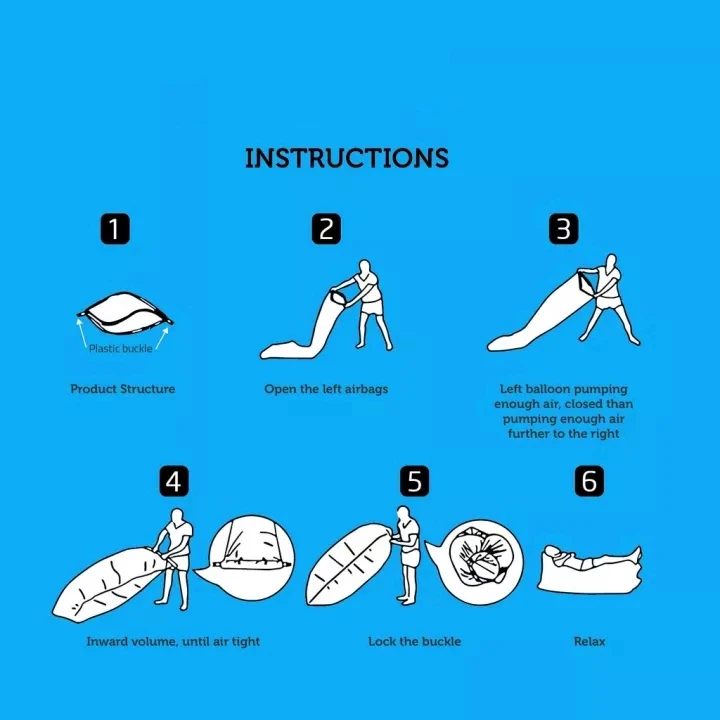 INSTRUCTIONS

1

Plastic buckle

Product Structure

2

Open the left airbags

3

Left balloon pumping enough air, closed than pumping enough air further to the right

4

Inward volume, until air tight

5

Lock the buckle

6

Relax