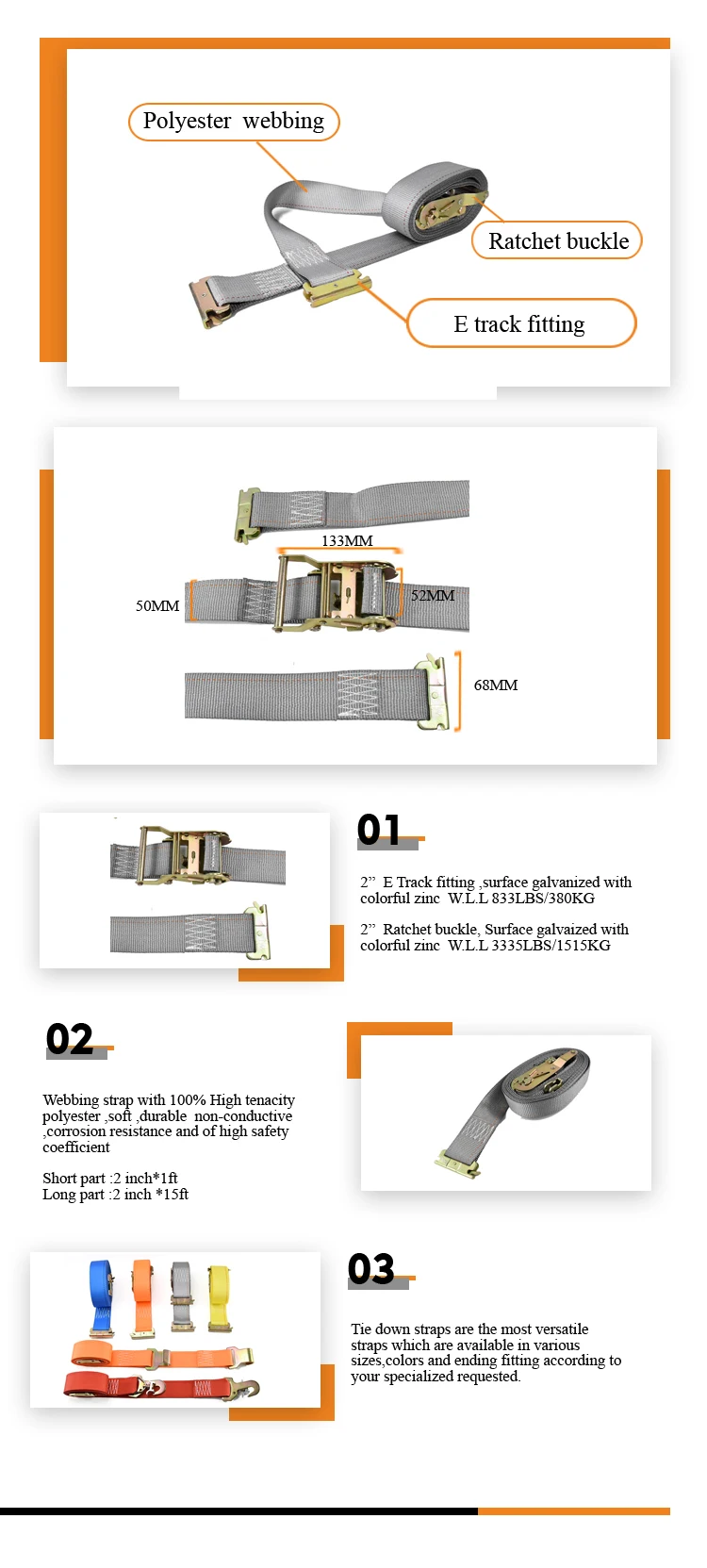 Polyester webbing

Ratchet buckle

E track fitting

133MM

50MM

52MM

68MM

01

2” E Track fitting ,surface galvanized with colorful zinc W.L.L 833LBS/380KG

2” Ratchet buckle, Surface galvaized with colorful zinc W.L.L 3335LBS/1515KG

02

Webbing strap with 100% High tenacity polyester ,soft ,durable non-conductive ,corrosion resistance and of high safety coefficient

Short part :2 inch*1ft
Long part :2 inch *15ft

03

Tie down straps are the most versatile straps which are available in various sizes,colors and ending fitting according to your specialized requested.