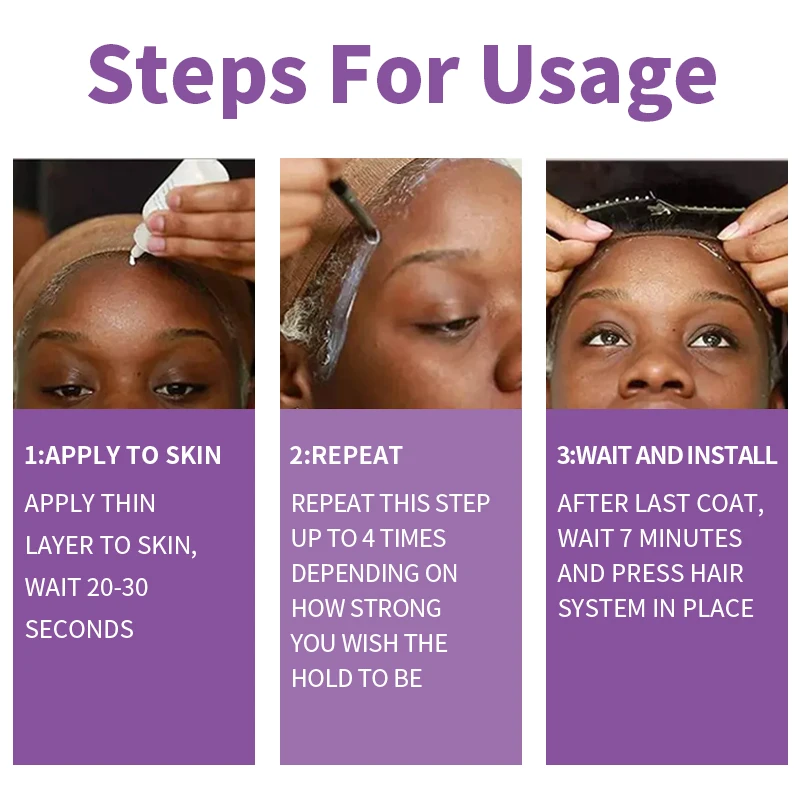 Steps For Usage

1:APPLY TO SKIN

APPLY THIN LAYER TO SKIN, WAIT 20-30 SECONDS

2:REPEAT

REPEAT THIS STEP UP TO 4 TIMES DEPENDING ON HOW STRONG YOU WISH THE HOLD TO BE

3:WAIT AND INSTALL

AFTER LAST COAT, WAIT 7 MINUTES AND PRESS HAIR SYSTEM IN PLACE