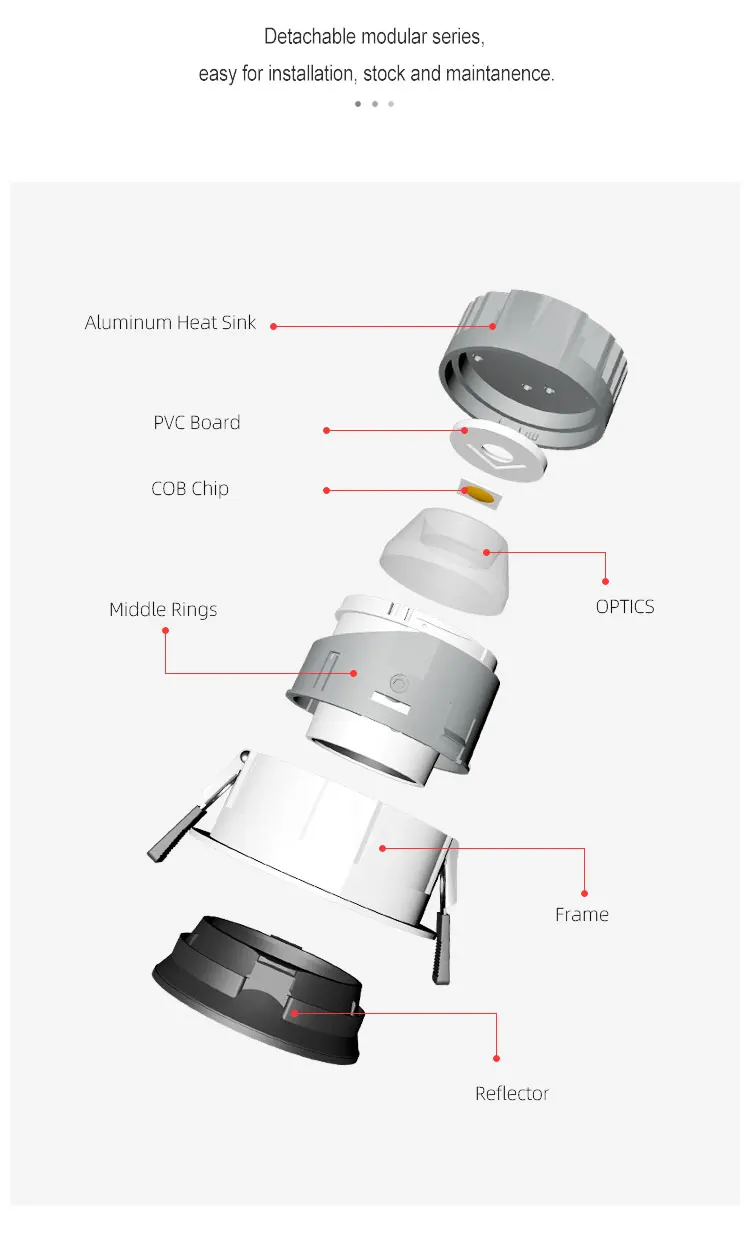 Detachable modular series,
easy for installation, stock and maintanence.

Aluminum Heat Sink

PVC Board

COB Chip

OPTICS

Middle Rings

Frame

Reflector