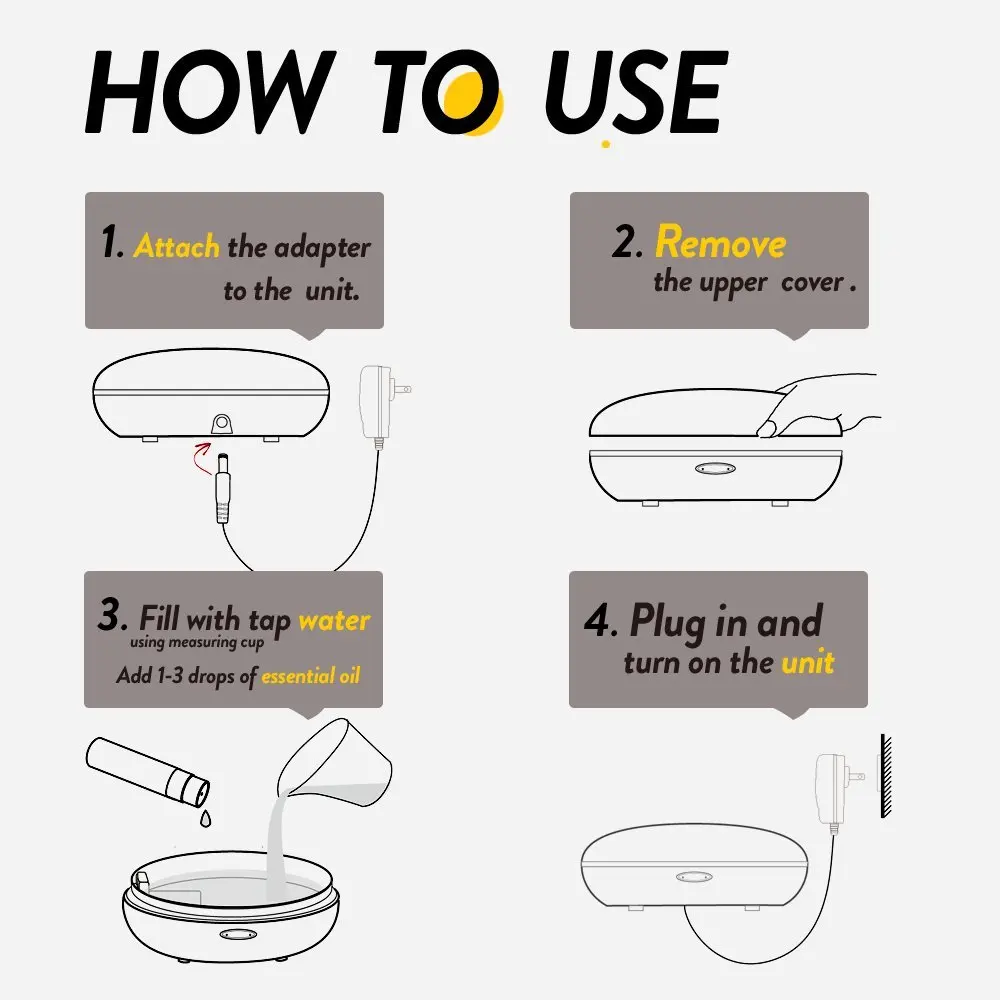 HOW TO USE

1. Attach the adapter to the unit.

2. Remove the upper cover .

3. Fill with tap water
using measuring cup
Add 1-3 drops of essential oil

4. Plug in and turn on the unit