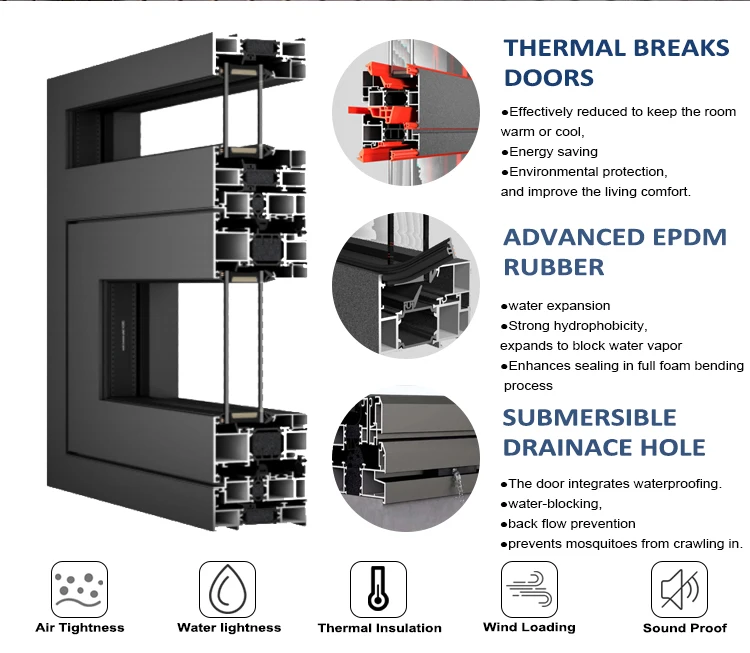 THERMAL BREAKS DOORS

●Effectively reduced to keep the room warm or cool,
●Energy saving
●Environmental protection, and improve the living comfort.

ADVANCED EPDM RUBBER

●water expansion
●Strong hydrophobicity, expands to block water vapor
●Enhances sealing in full foam bending process

SUBMERSIBLE DRAINACE HOLE

●The door integrates waterproofing.
●water-blocking,
●back flow prevention
●prevents mosquitoes from crawling in.

Air Tightness
Water lightness
Thermal Insulation
Wind Loading
Sound Proof