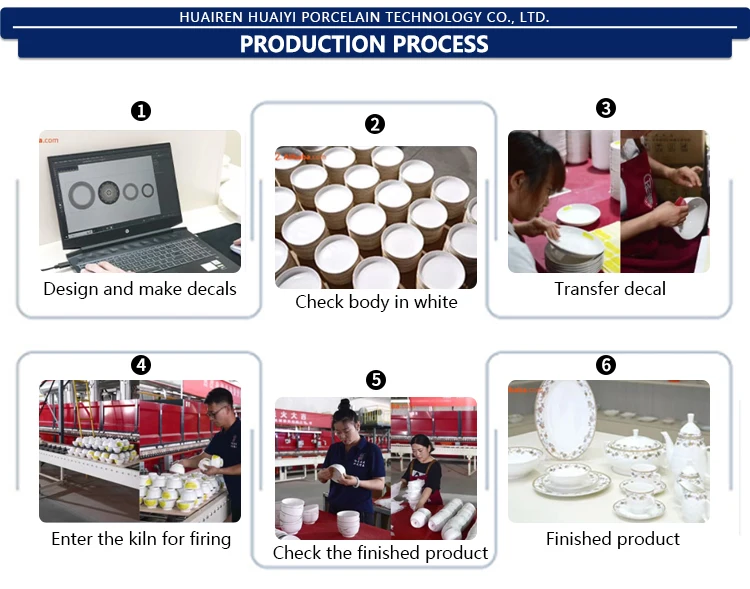 HUAIREN HUAIYI PORCELAIN TECHNOLOGY CO., LTD.

PRODUCTION PROCESS

1

Design and make decals

2

Check body in white

3

Transfer decal

4

Enter the kiln for firing

5

Check the finished product

6

Finished product