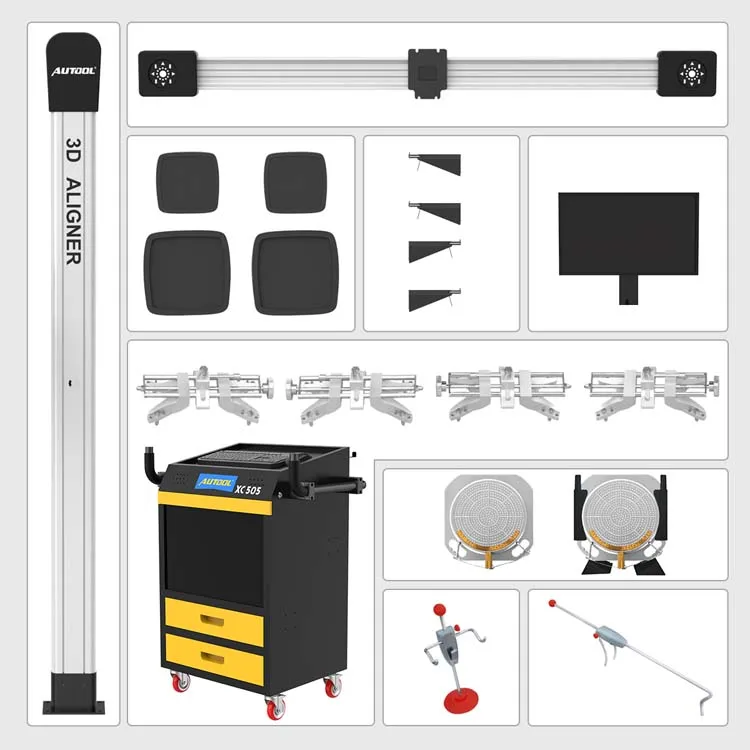 AUTOOL
3D ALIGNER
AUTOOL
XC 505