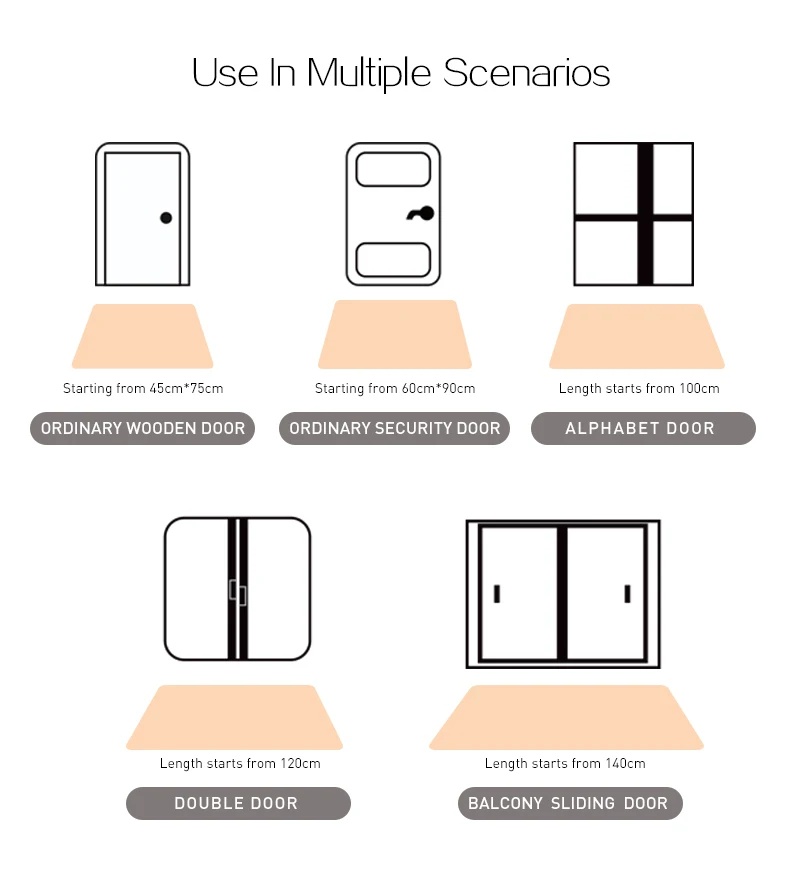 Use In Multiple Scenarios

Starting from 45cm*75cm

ORDINARY WOODEN DOOR

Starting from 60cm*90cm

ORDINARY SECURITY DOOR

Length starts from 100cm

ALPHABET DOOR

Length starts from 120cm

DOUBLE DOOR

Length starts from 140cm

BALCONY SLIDING DOOR