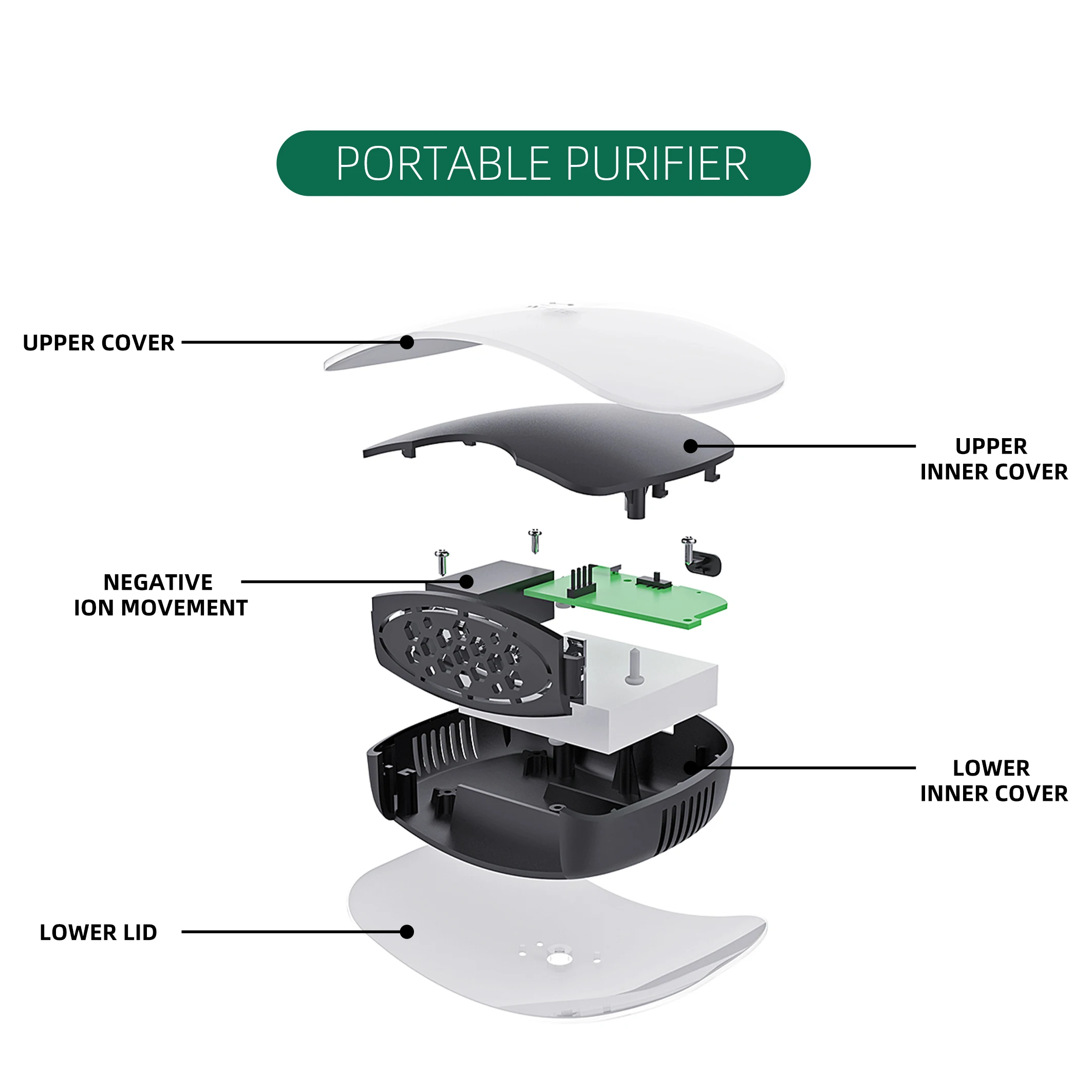 PORTABLE PURIFIER

UPPER COVER

UPPER INNER COVER

NEGATIVE ION MOVEMENT

LOWER INNER COVER

LOWER LID