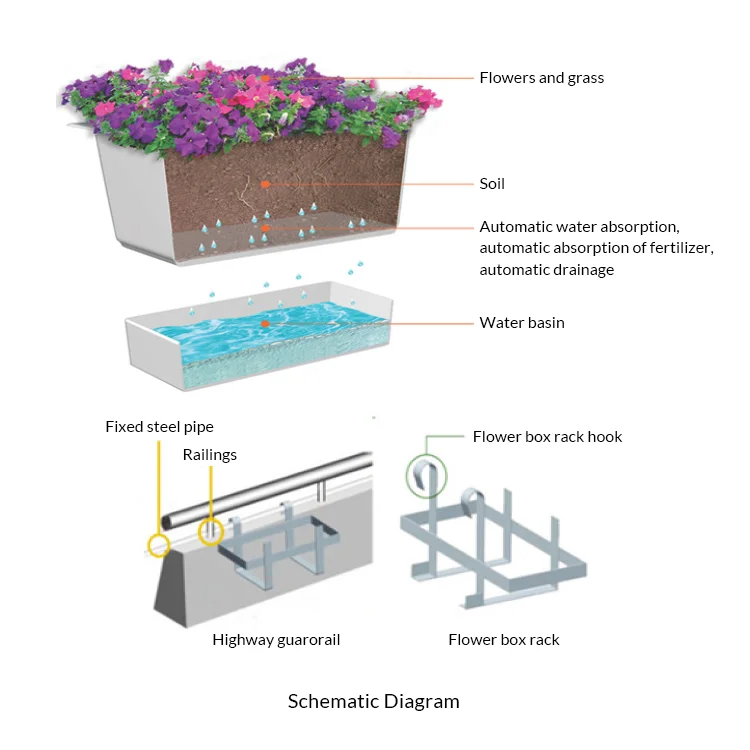 Flowers and grass

Soil

Automatic water absorption, automatic absorption of fertilizer, automatic drainage

Water basin

Fixed steel pipe

Railings

Flower box rack hook

Highway guarorail

Flower box rack

Schematic Diagram