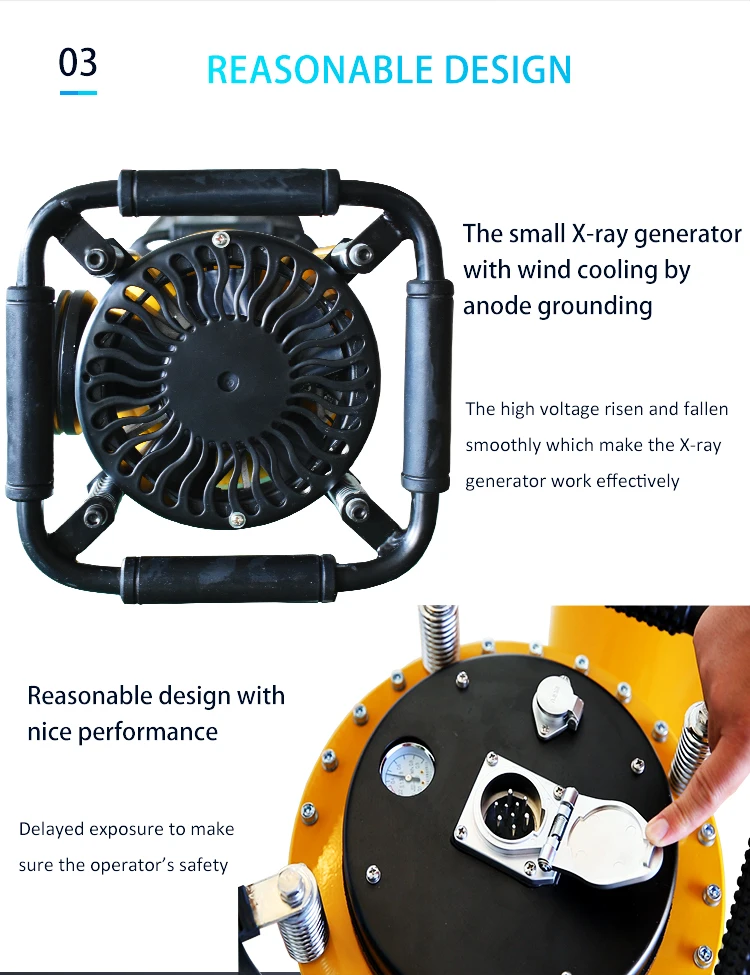 03

REASONABLE DESIGN

The small X-ray generator with wind cooling by anode grounding

The high voltage risen and fallen smoothly which make the X-ray generator work effectively

Reasonable design with nice performance

Delayed exposure to make sure the operator's safety