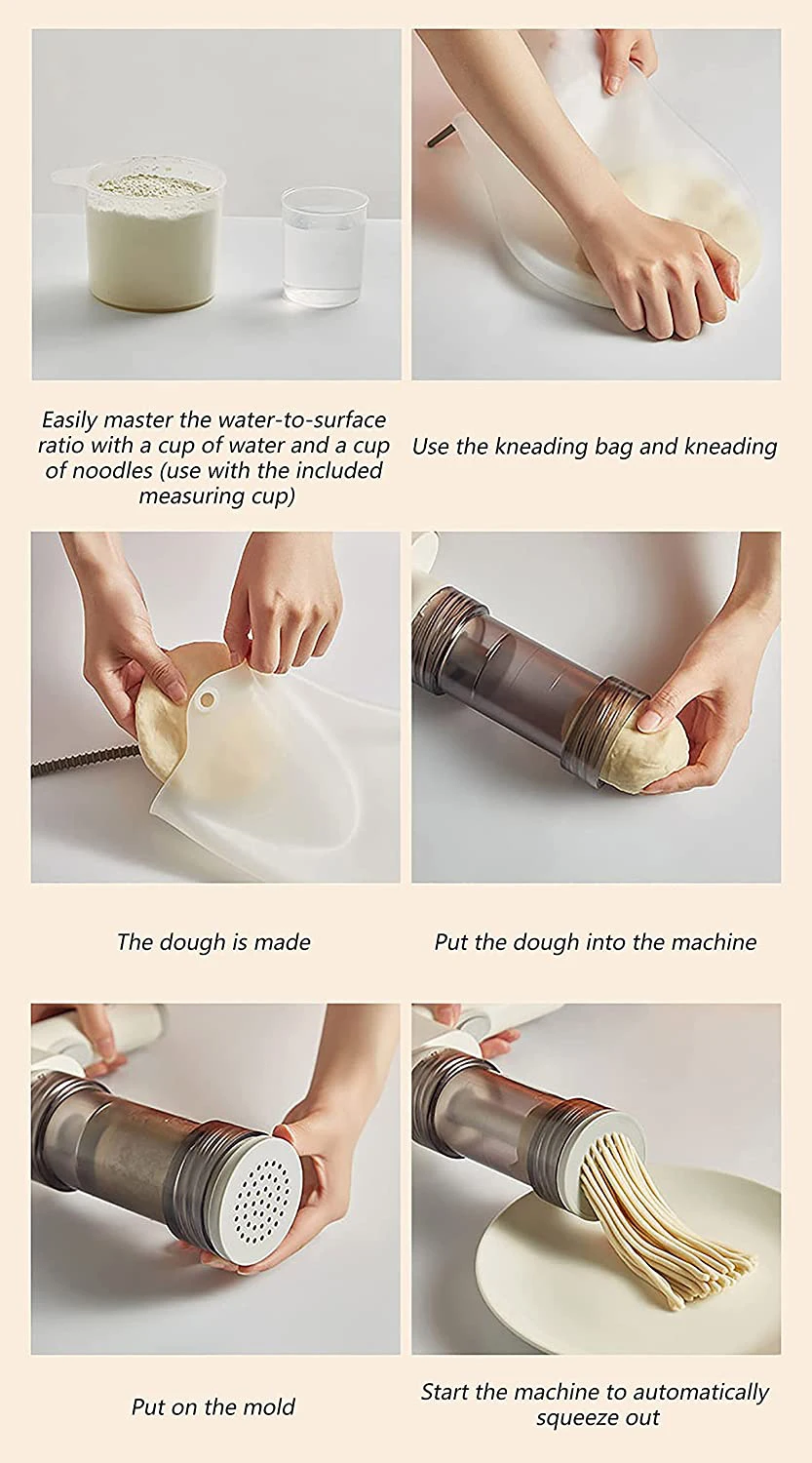 Easily master the water-to-surface ratio with a cup of water and a cup of noodles (use with the included measuring cup)

Use the kneading bag and kneading

The dough is made

Put the dough into the machine

Put on the mold

Start the machine to automatically squeeze out