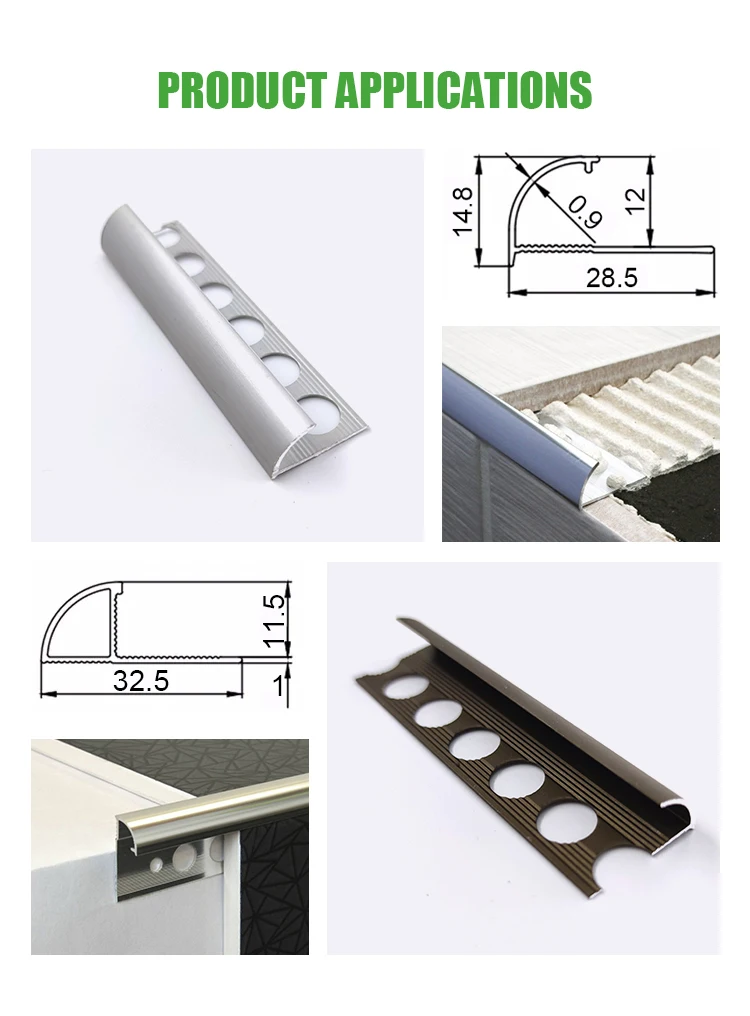 PRODUCT APPLICATIONS

14.8
0.9
12
28.5

11.5
32.5
1