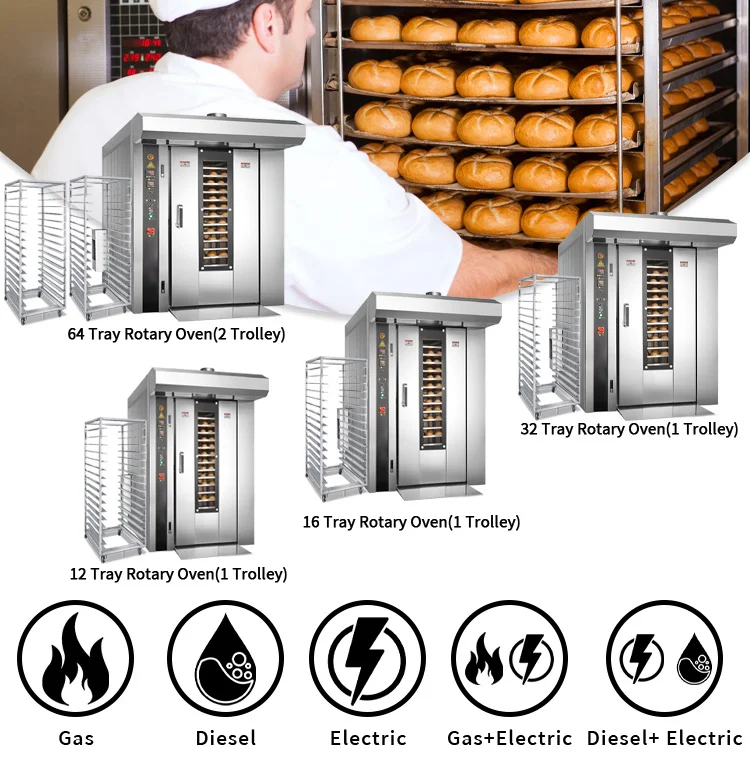 64 Tray Rotary Oven(2 Trolley)

32 Tray Rotary Oven(1 Trolley)

16 Tray Rotary Oven(1 Trolley)

12 Tray Rotary Oven(1 Trolley)

Gas

Diesel

Electric

Gas+Electric

Diesel+ Electric