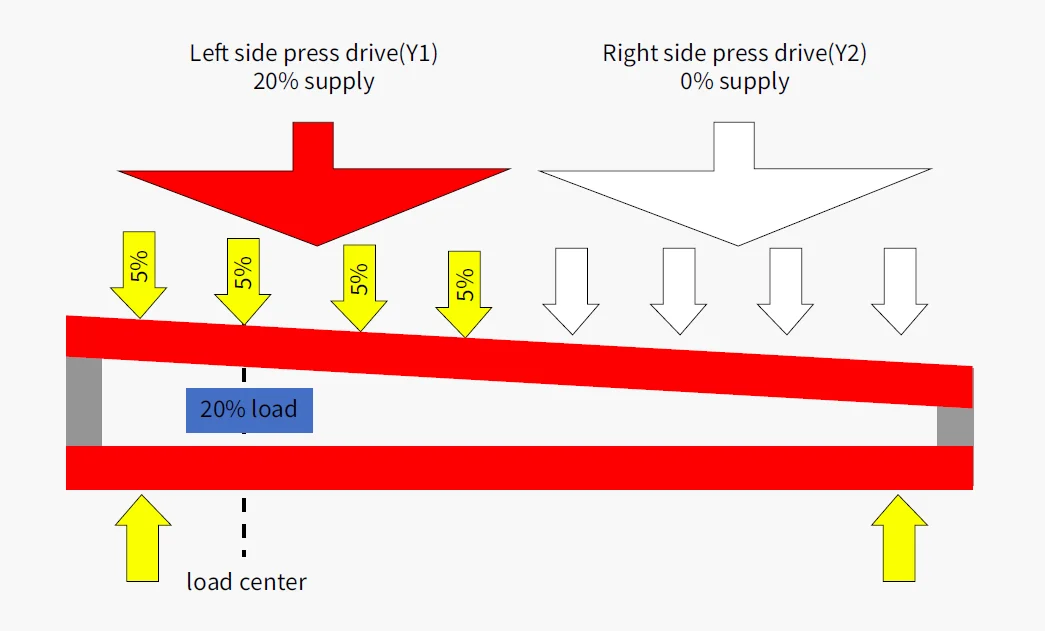 Left side press drive(Y1)
20% supply

Right side press drive(Y2)
0% supply

5%

5%

5%

5%

20% load

load center