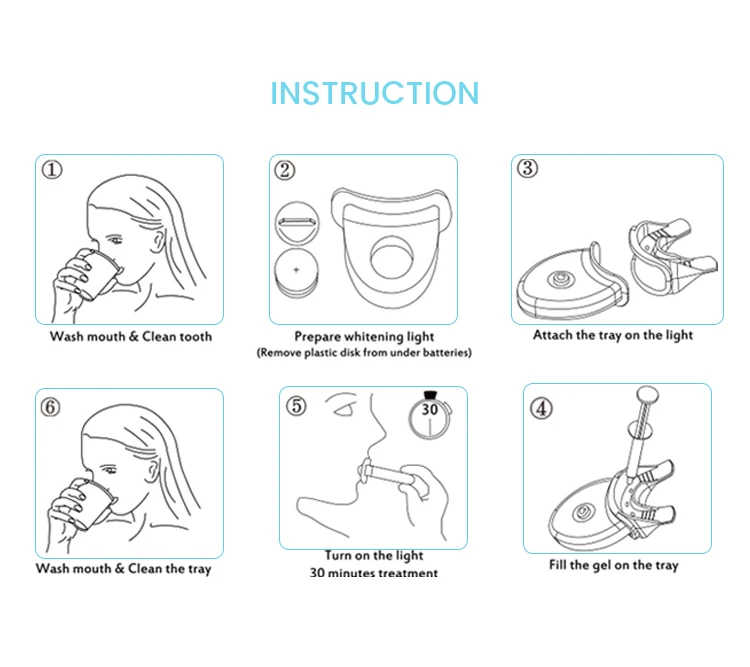 INSTRUCTION

①

Wash mouth & Clean tooth

②

Prepare whitening light
(Remove plastic disk from under batteries)

③

Attach the tray on the light

⑥

Wash mouth & Clean the tray

⑤

30

Turn on the light
30 minutes treatment

④

Fill the gel on the tray