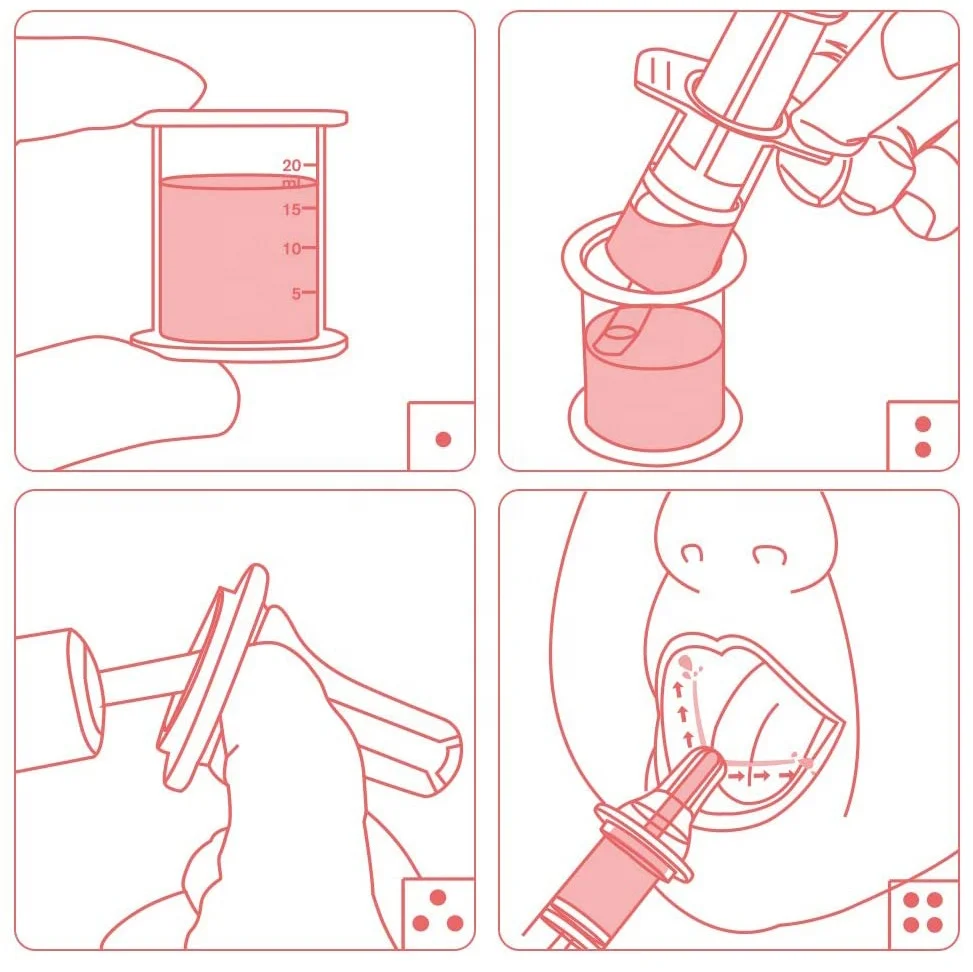 20
ml
15
10
5