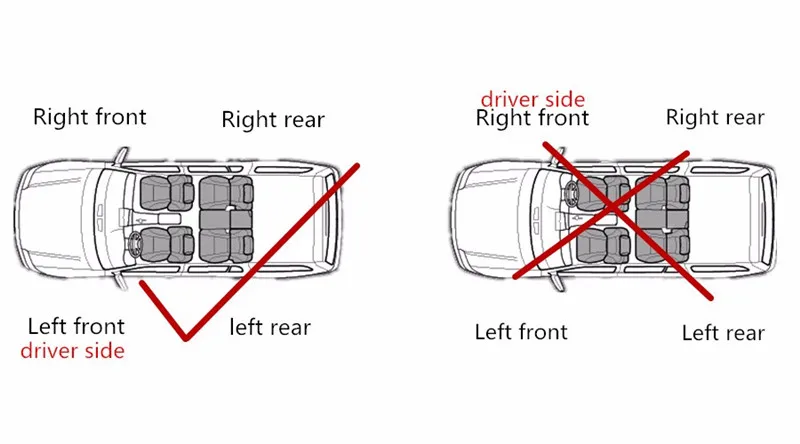 Right front

Right rear

Left front
driver side

left rear

driver side
Right front

Right rear

Left front

Left rear