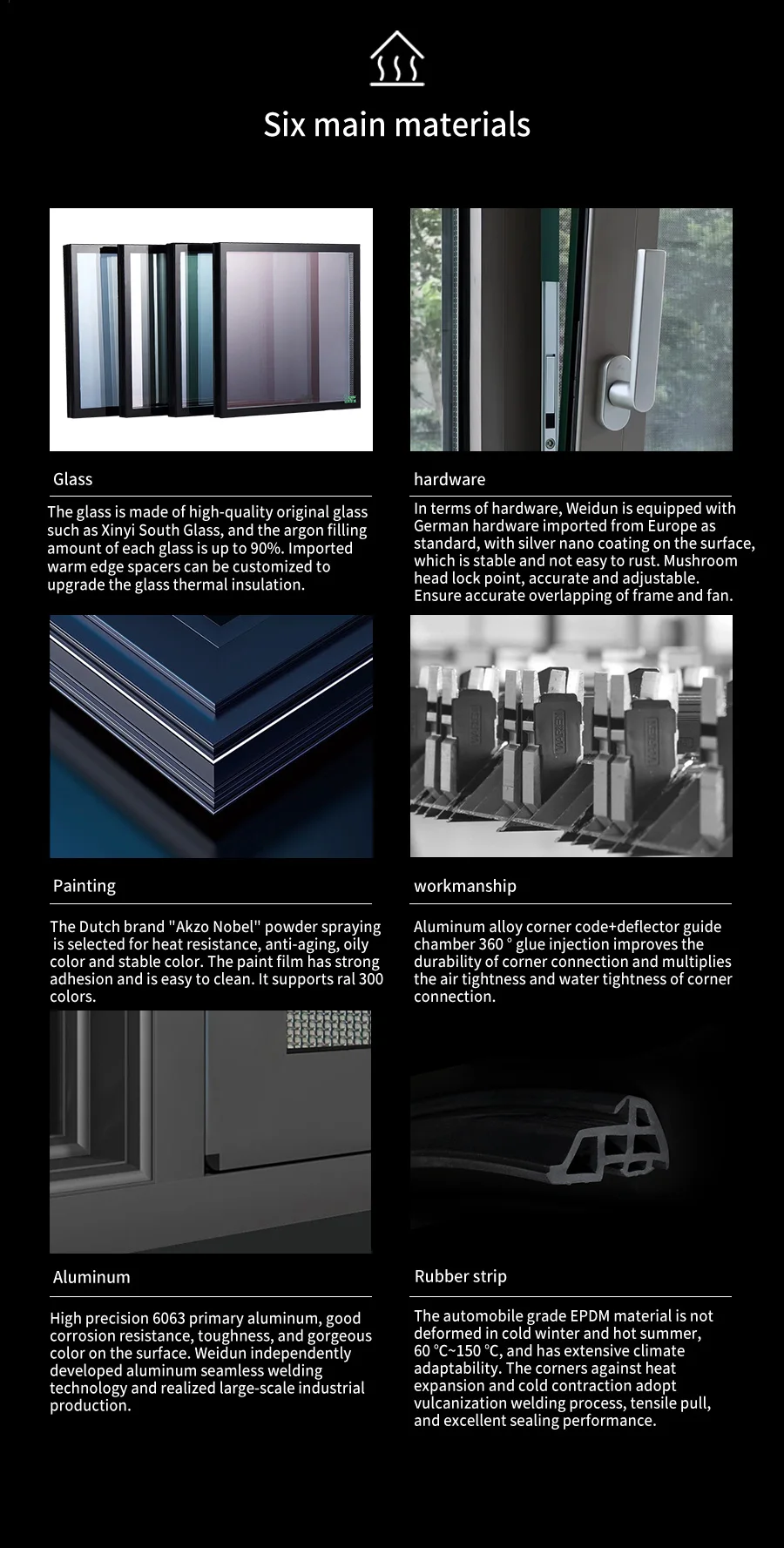 Six main materials

Glass

The glass is made of high-quality original glass such as Xinyi South Glass, and the argon filling amount of each glass is up to 90%. Imported warm edge spacers can be customized to upgrade the glass thermal insulation.

hardware

In terms of hardware, Weidun is equipped with German hardware imported from Europe as standard, with silver nano coating on the surface, which is stable and not easy to rust. Mushroom head lock point, accurate and adjustable. Ensure accurate overlapping of frame and fan.

Painting

The Dutch brand "Akzo Nobel" powder spraying is selected for heat resistance, anti-aging, oily color and stable color. The paint film has strong adhesion and is easy to clean. It supports ral 300 colors.

workmanship

Aluminum alloy corner code+deflector guide chamber 360 ° glue injection improves the durability of corner connection and multiplies the air tightness and water tightness of corner connection.

Aluminum

High precision 6063 primary aluminum, good corrosion resistance, toughness, and gorgeous color on the surface. Weidun independently developed aluminum seamless welding technology and realized large-scale industrial production.

Rubber strip

The automobile grade EPDM material is not deformed in cold winter and hot summer, 60 °C~150 °C, and has extensive climate adaptability. The corners against heat expansion and cold contraction adopt vulcanization welding process, tensile pull, and excellent sealing performance.