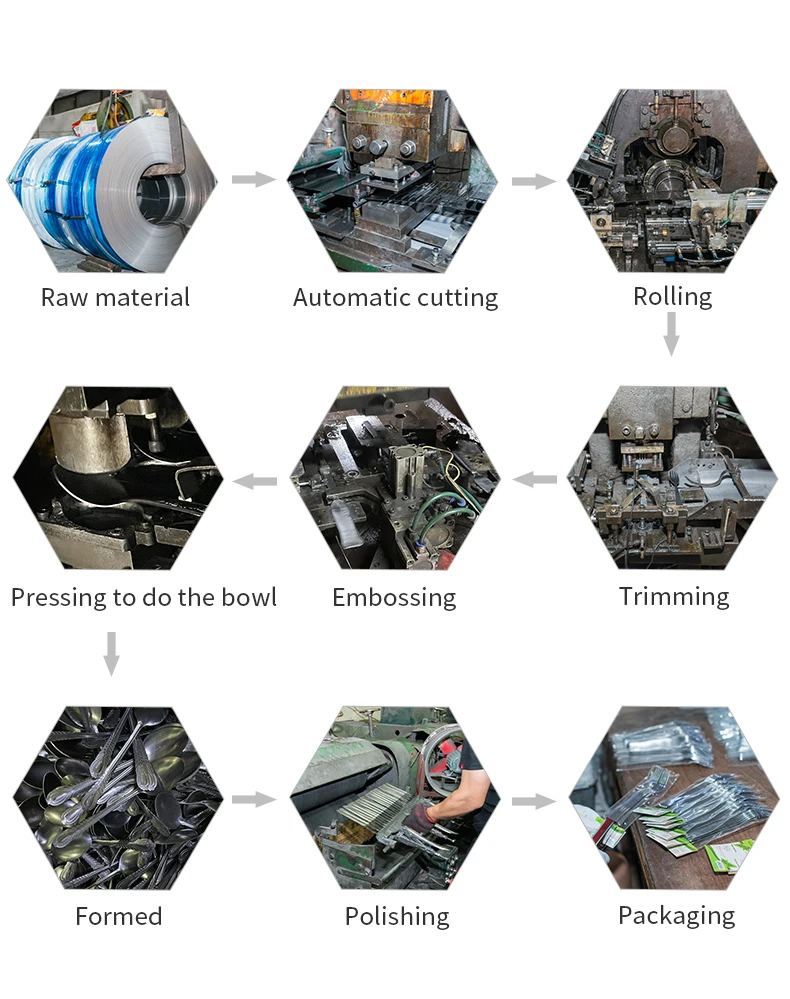 Raw material

Automatic cutting

Rolling

Trimming

Embossing

Pressing to do the bowl

Formed

Polishing

Packaging