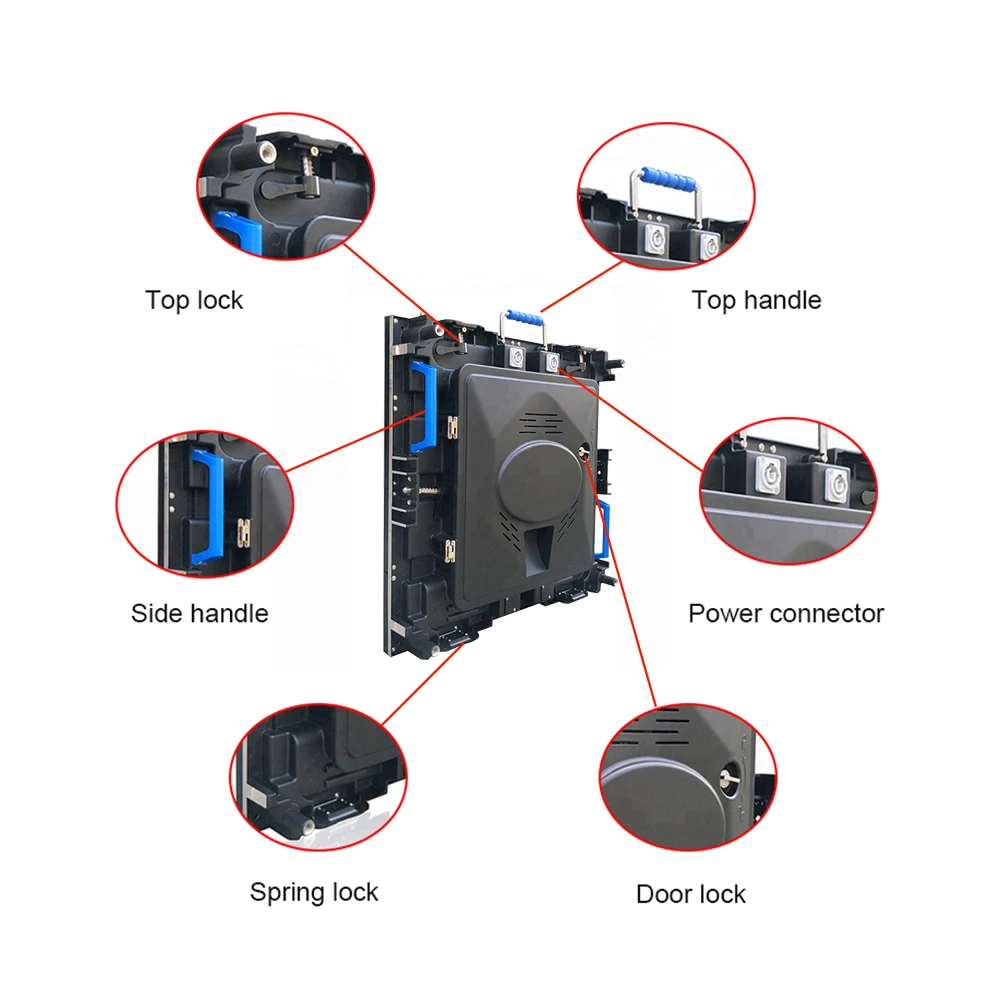 Top lock

Top handle

Side handle

Power connector

Spring lock

Door lock