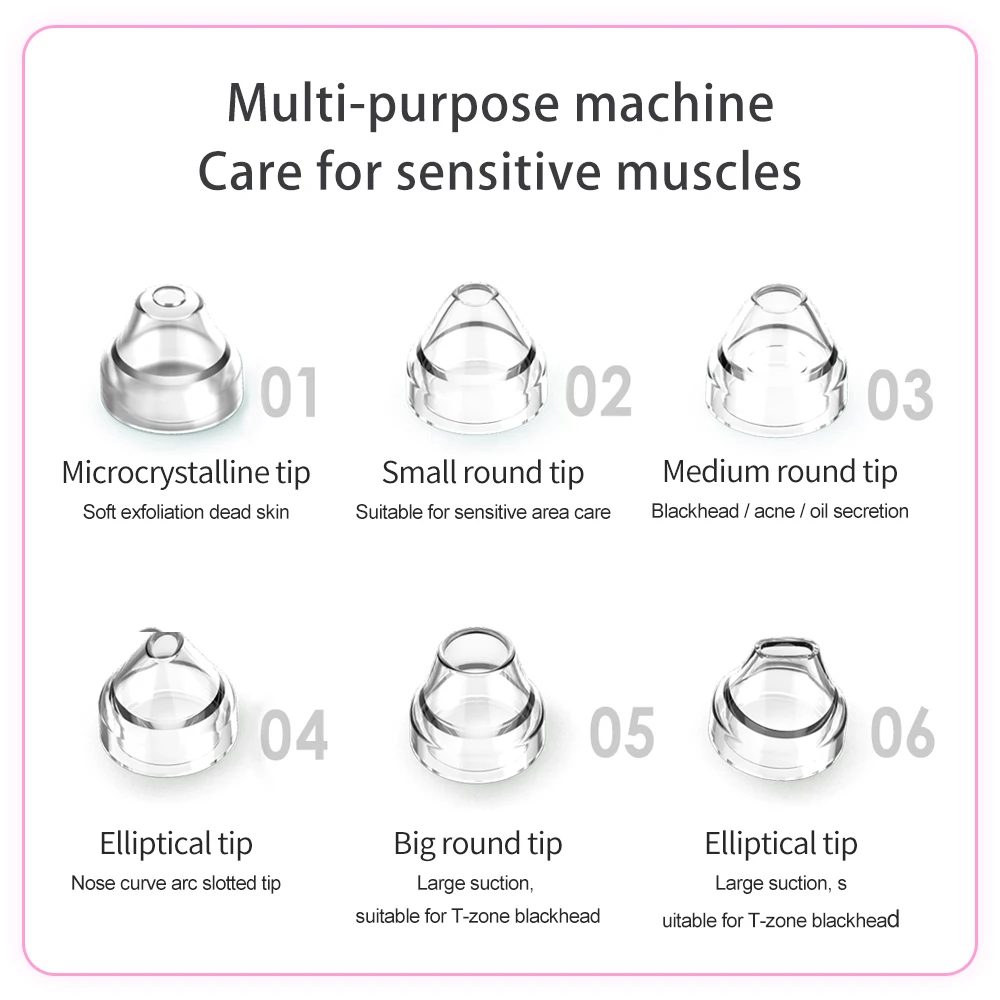 Multi-purpose machine
Care for sensitive muscles

01
Microcrystalline tip
Soft exfoliation dead skin

02
Small round tip
Suitable for sensitive area care

03
Medium round tip
Blackhead / acne / oil secretion

04
Elliptical tip
Nose curve arc slotted tip

05
Big round tip
Large suction,
suitable for T-zone blackhead

06
Elliptical tip
Large suction, s
uitable for T-zone blackhead