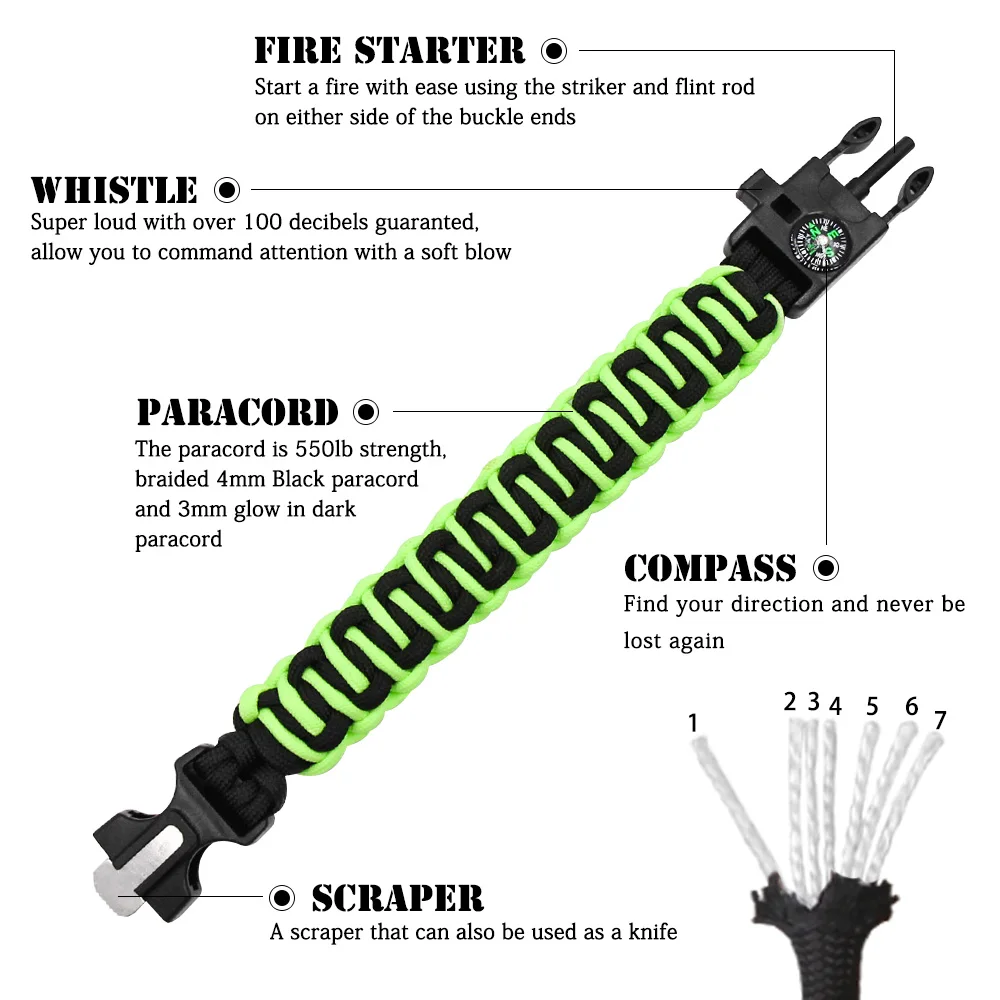 FIRE STARTER
Start a fire with ease using the striker and flint rod on either side of the buckle ends

WHISTLE
Super loud with over 100 decibels guaranted, allow you to command attention with a soft blow

PARACORD
The paracord is 550lb strength, braided 4mm Black paracord and 3mm glow in dark paracord

COMPASS
Find your direction and never be lost again

1 2 3 4 5 6 7

SCRAPER
A scraper that can also be used as a knife